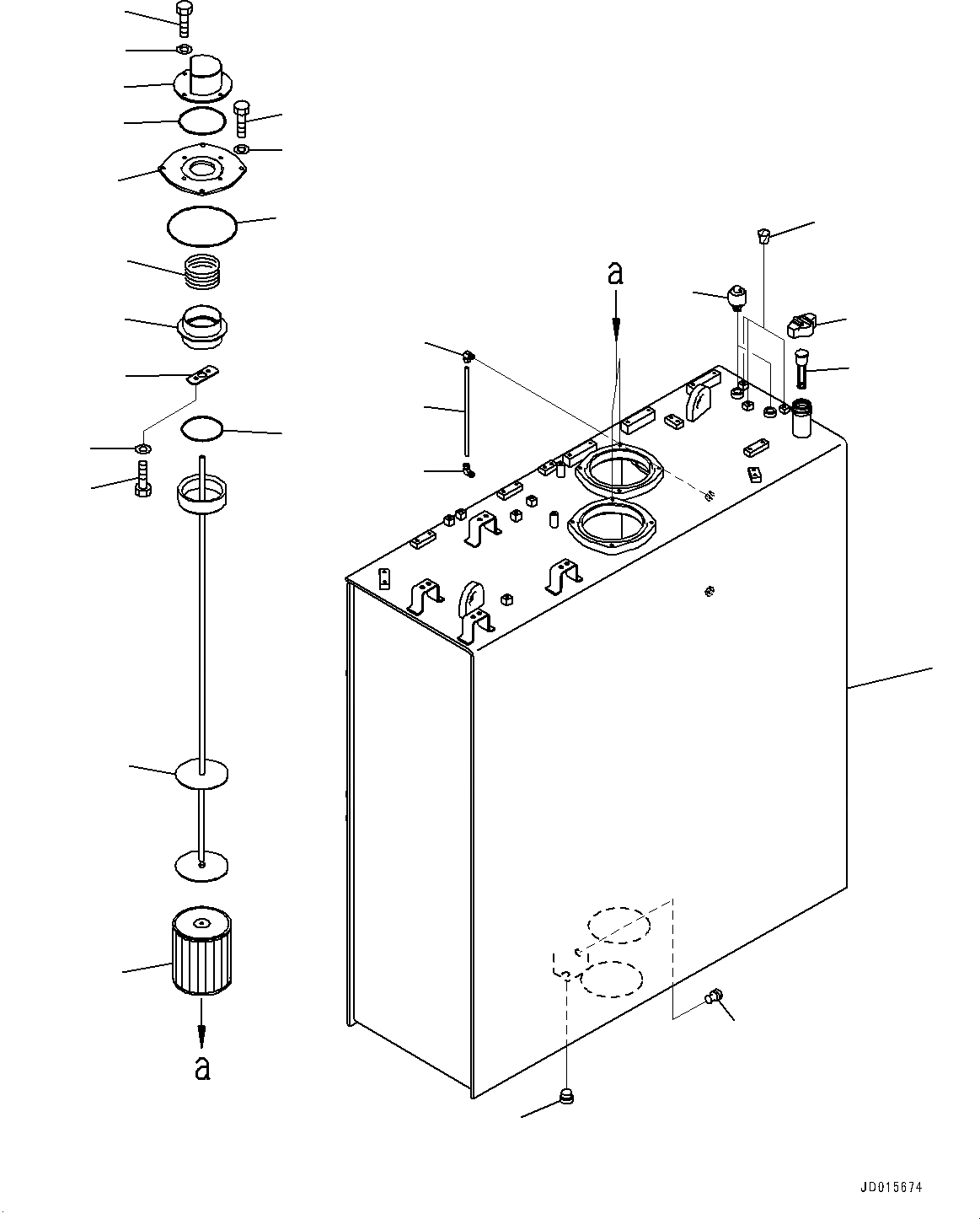 a

a

JD015674