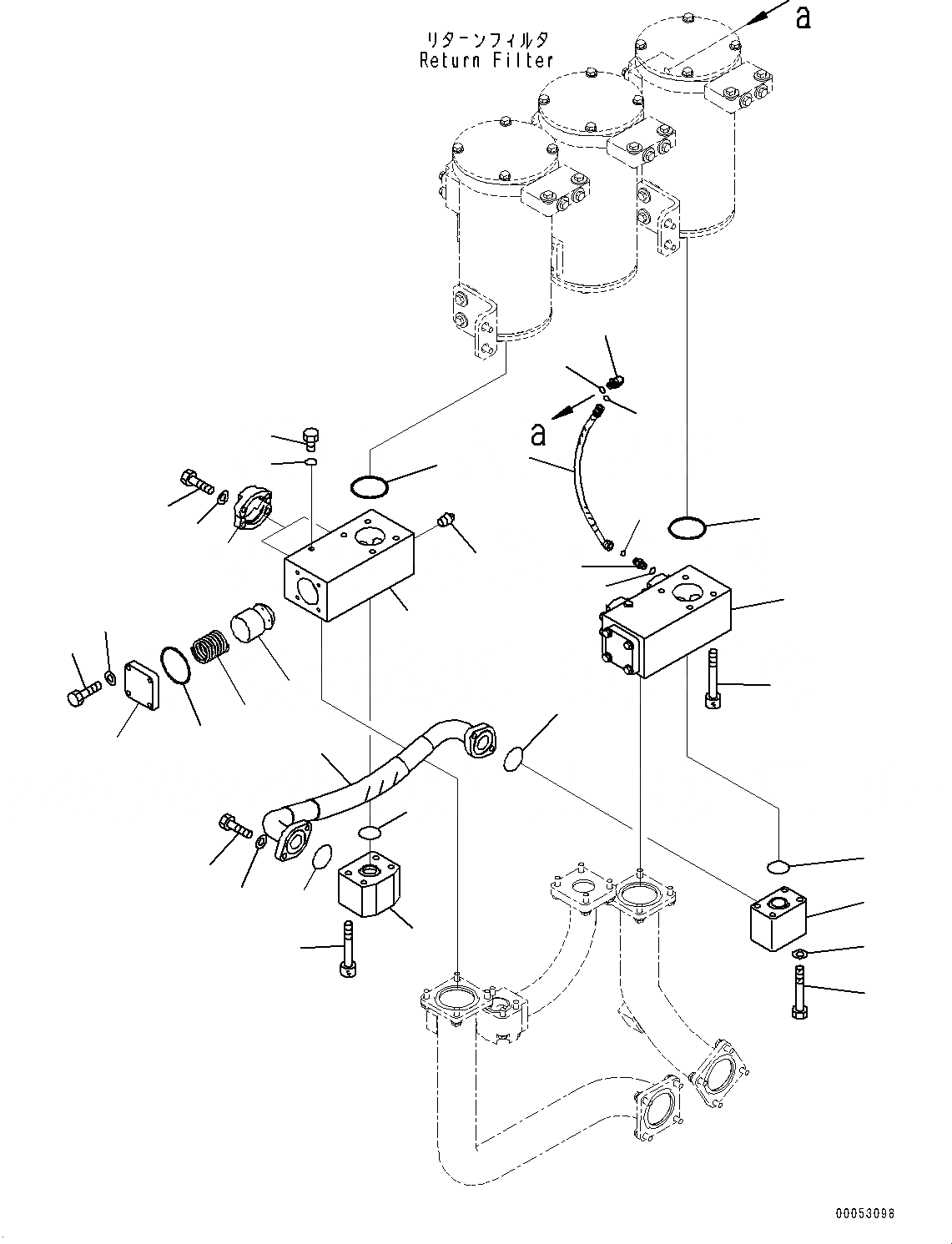 リターンフィルタ
Return Filter

a

a

00053098