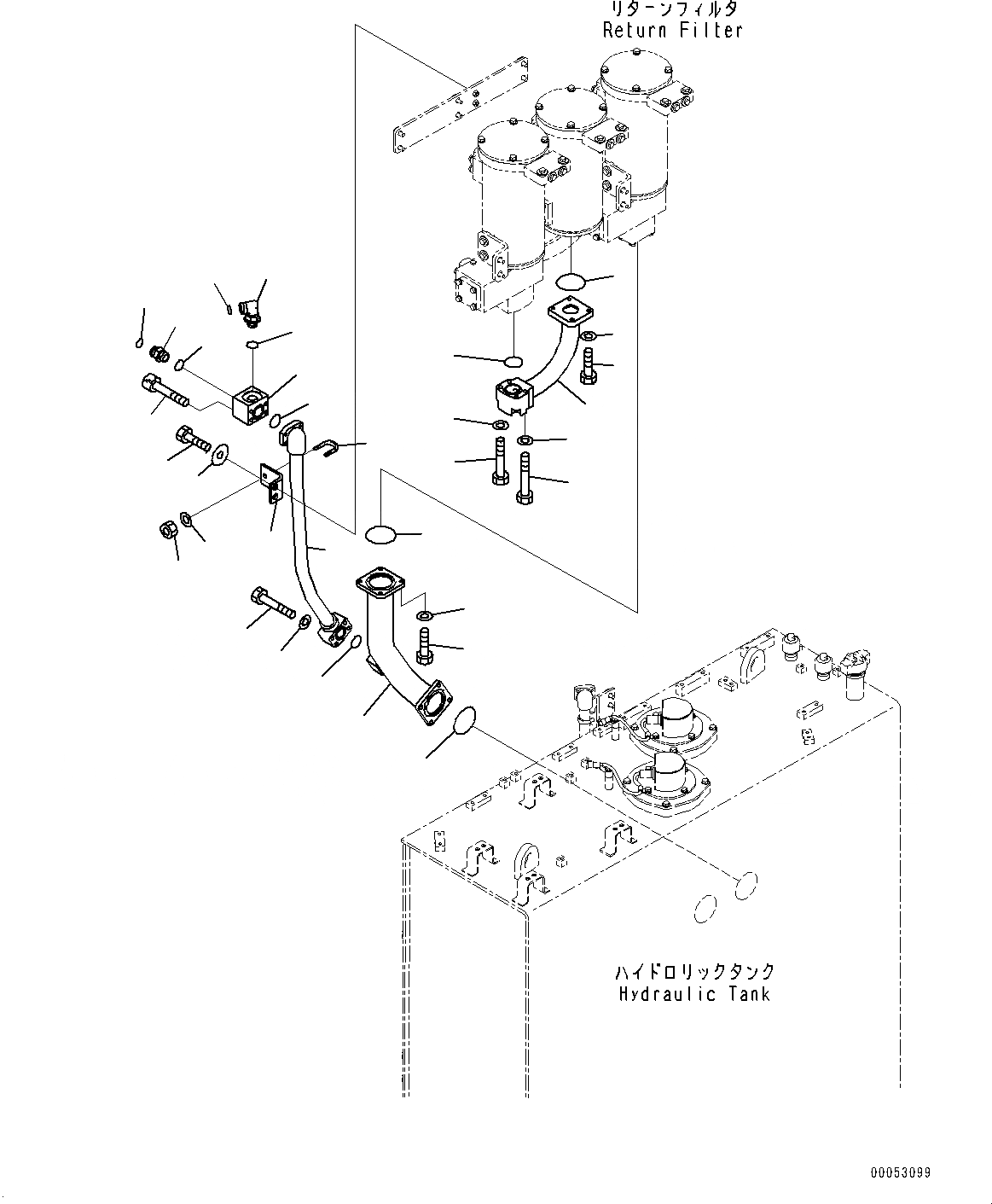 リターンフィルタ
Return Filter

ハイドロリックタンク
Hydraulic Tank

00053099