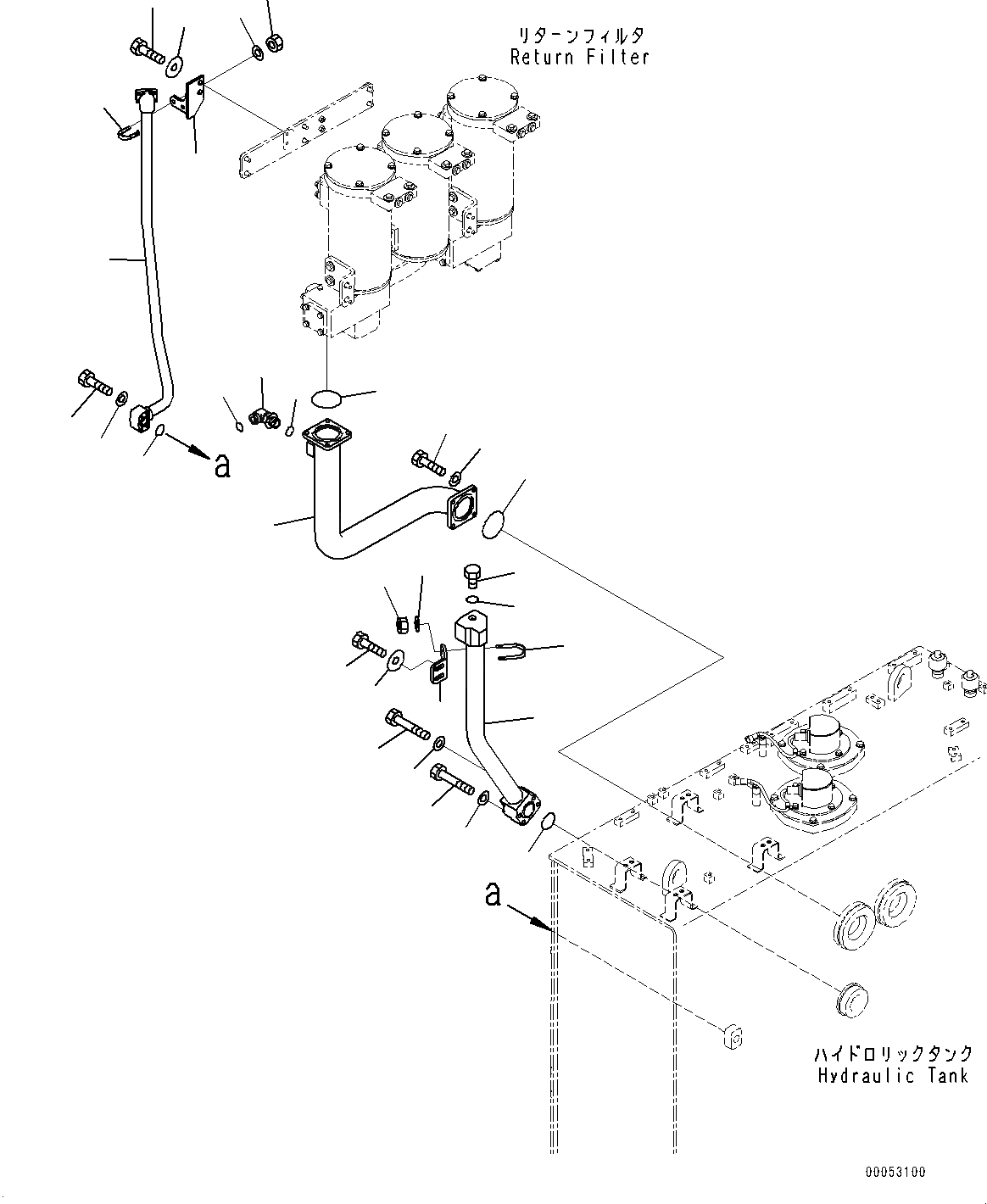 リターンフィルタ
Return Filter

a

a

ハイドロリックタンク
Hydraulic Tank

00053100