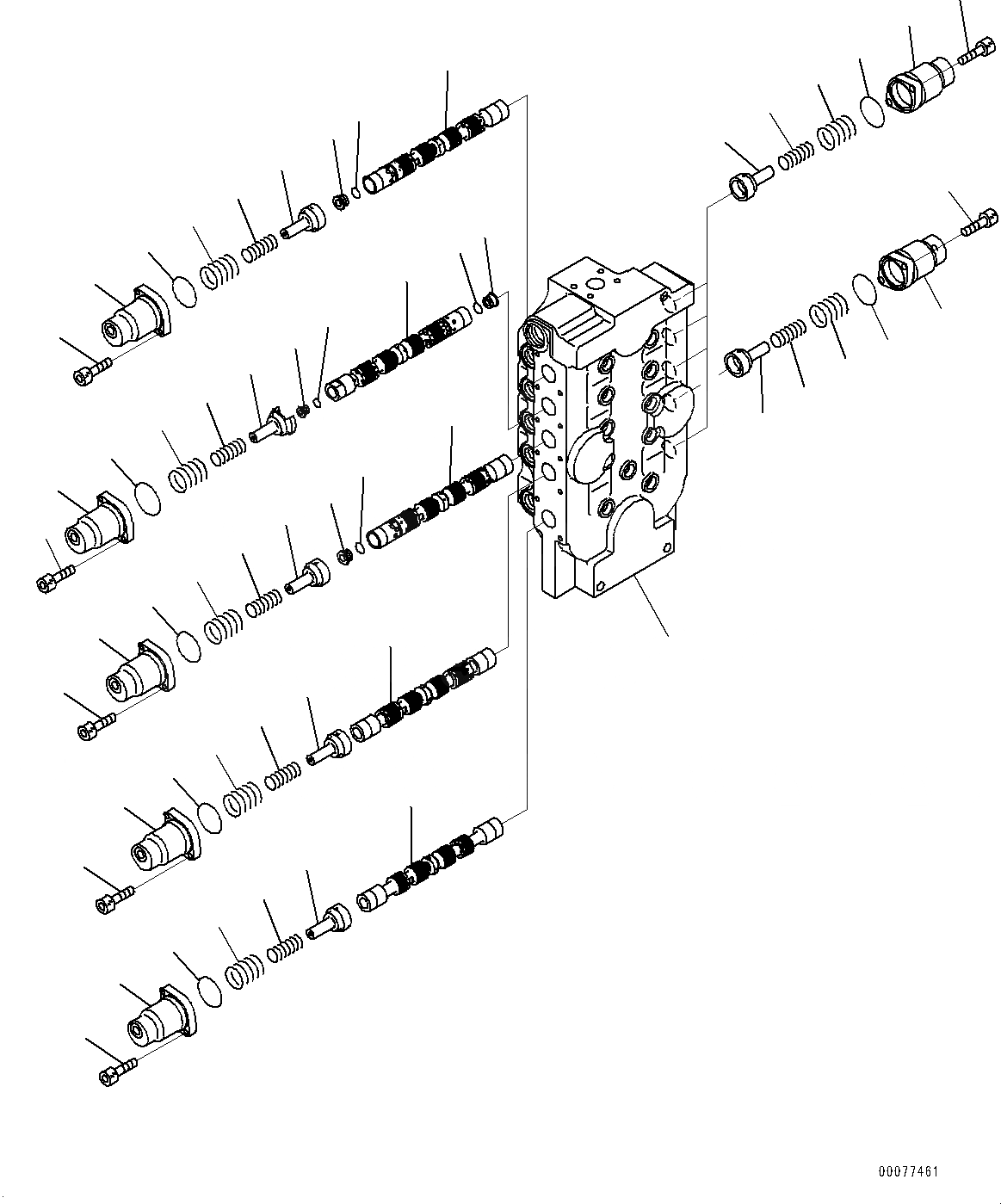 00077461