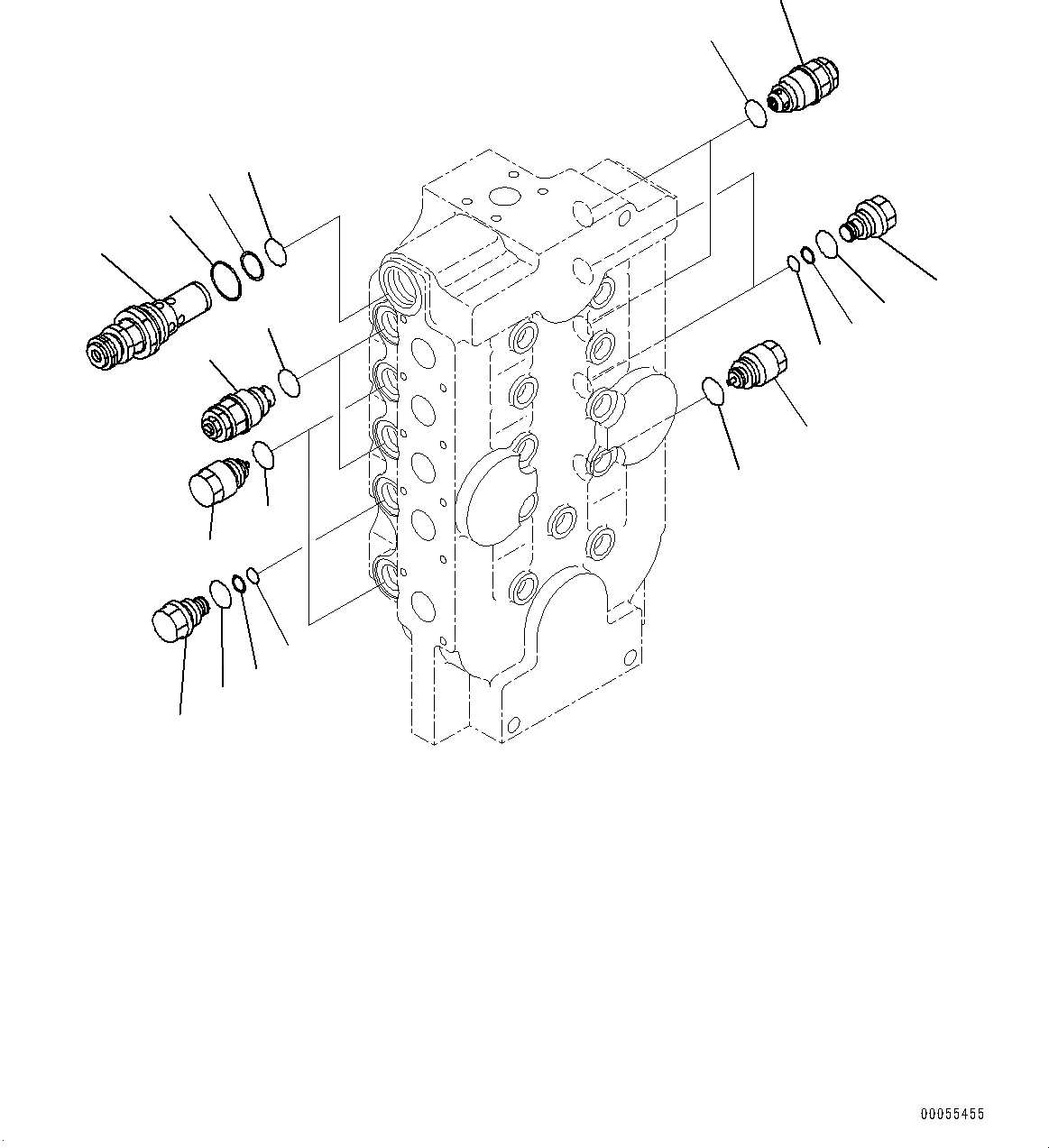 00055455