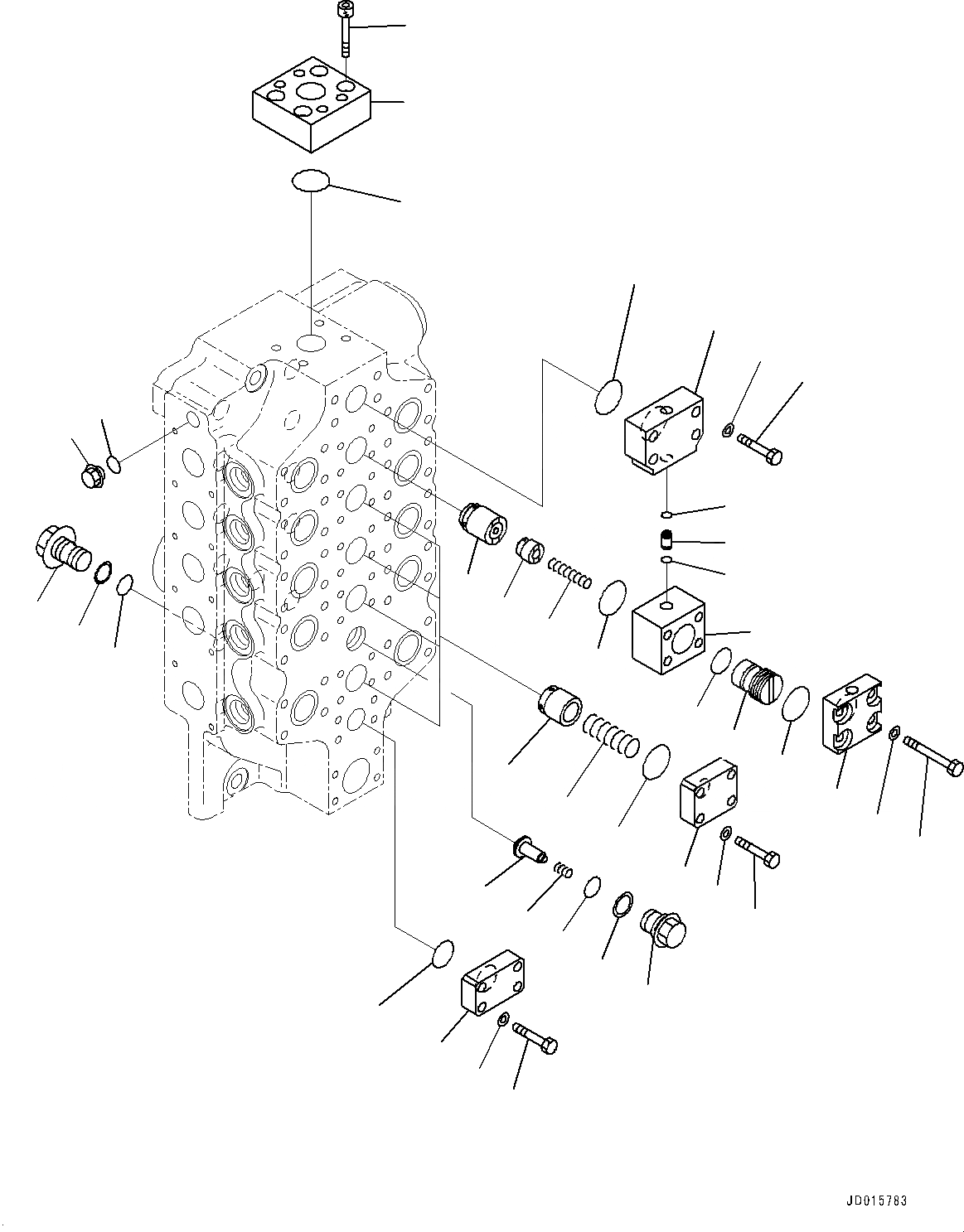 JD015783