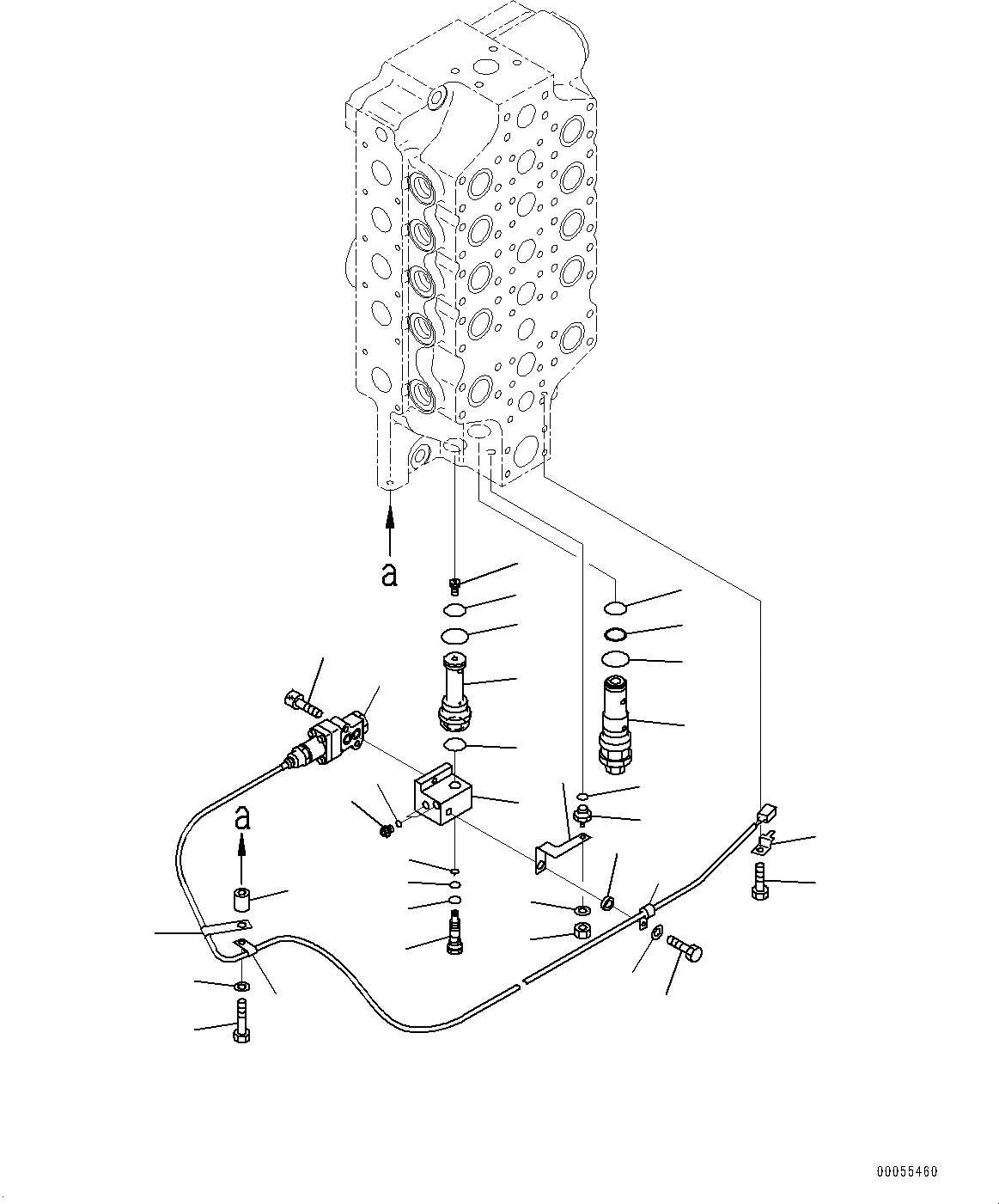 a

a

00055460