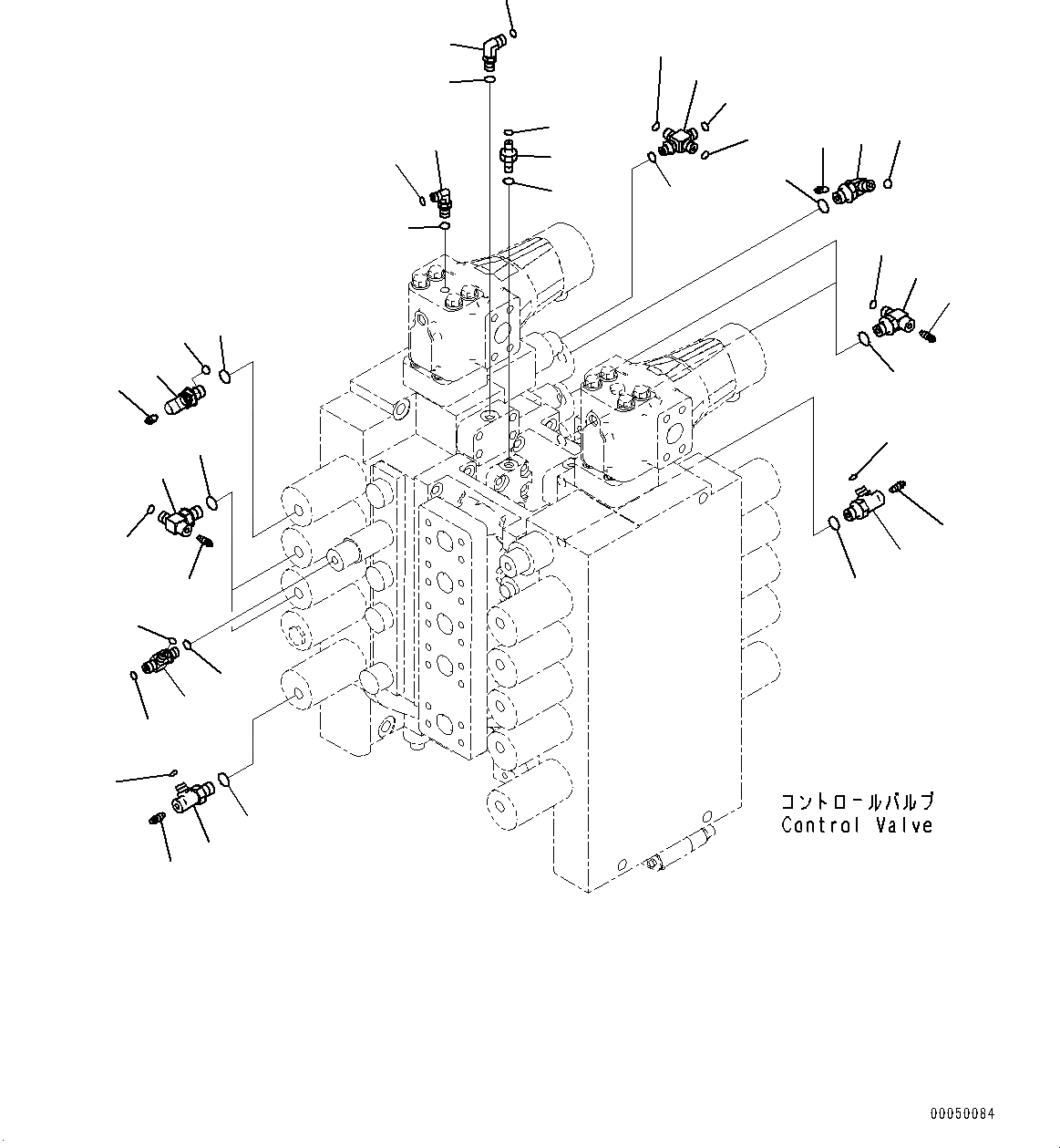 コントロールバルブ
Control Valve

00050084