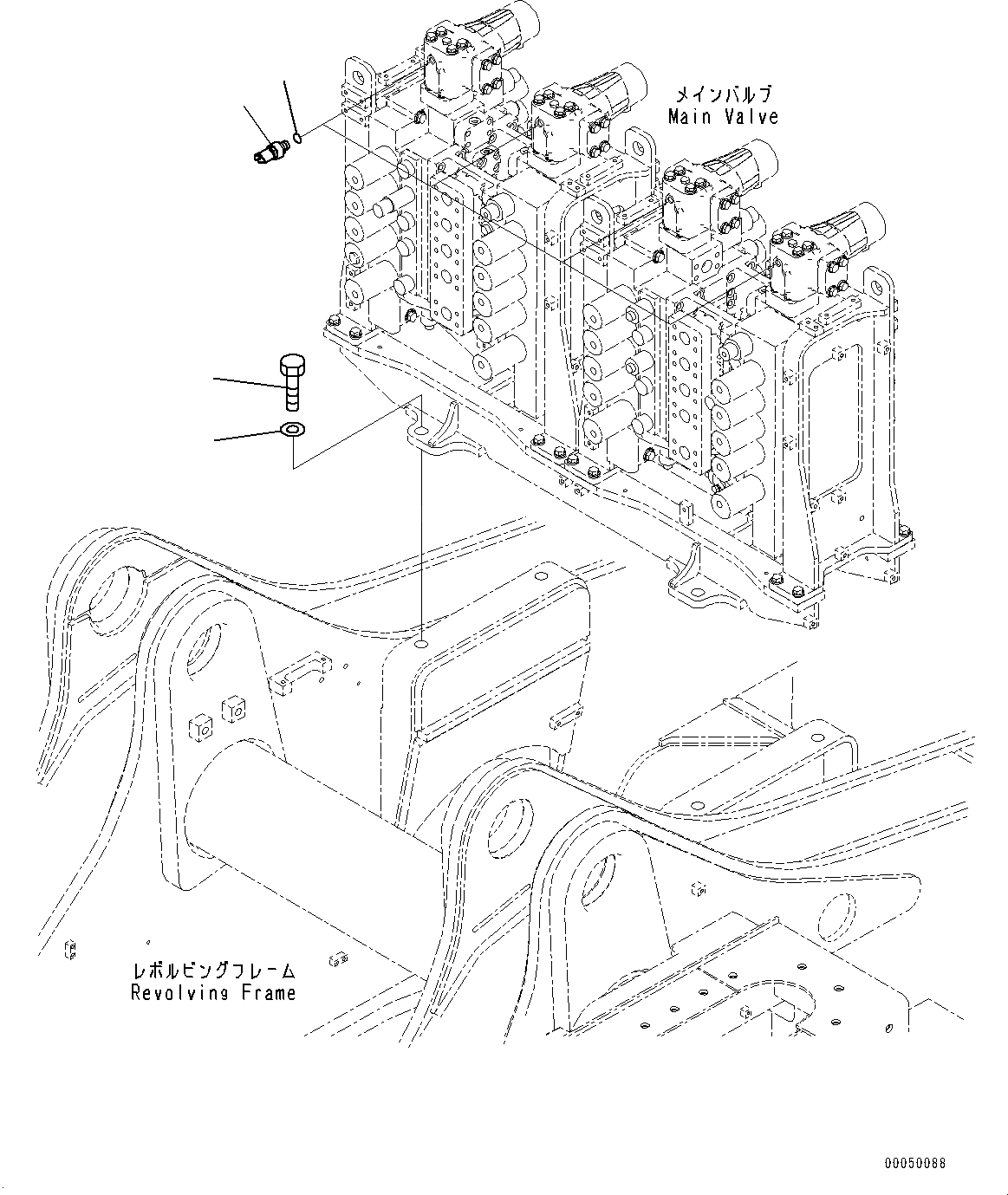 メインバルブ
Main Valve

レボルビングフレーム
Revolving Frame

00050088