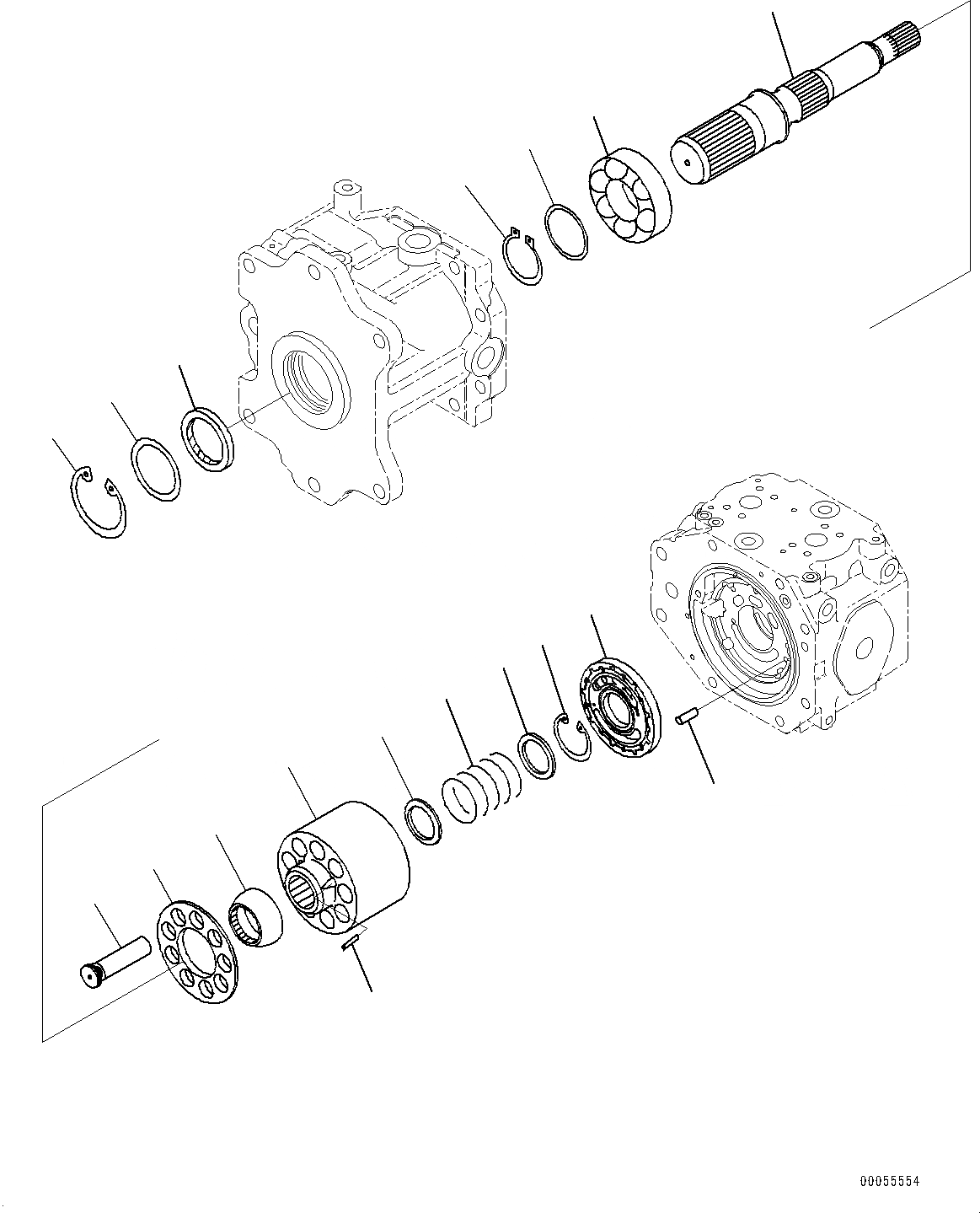 00055554