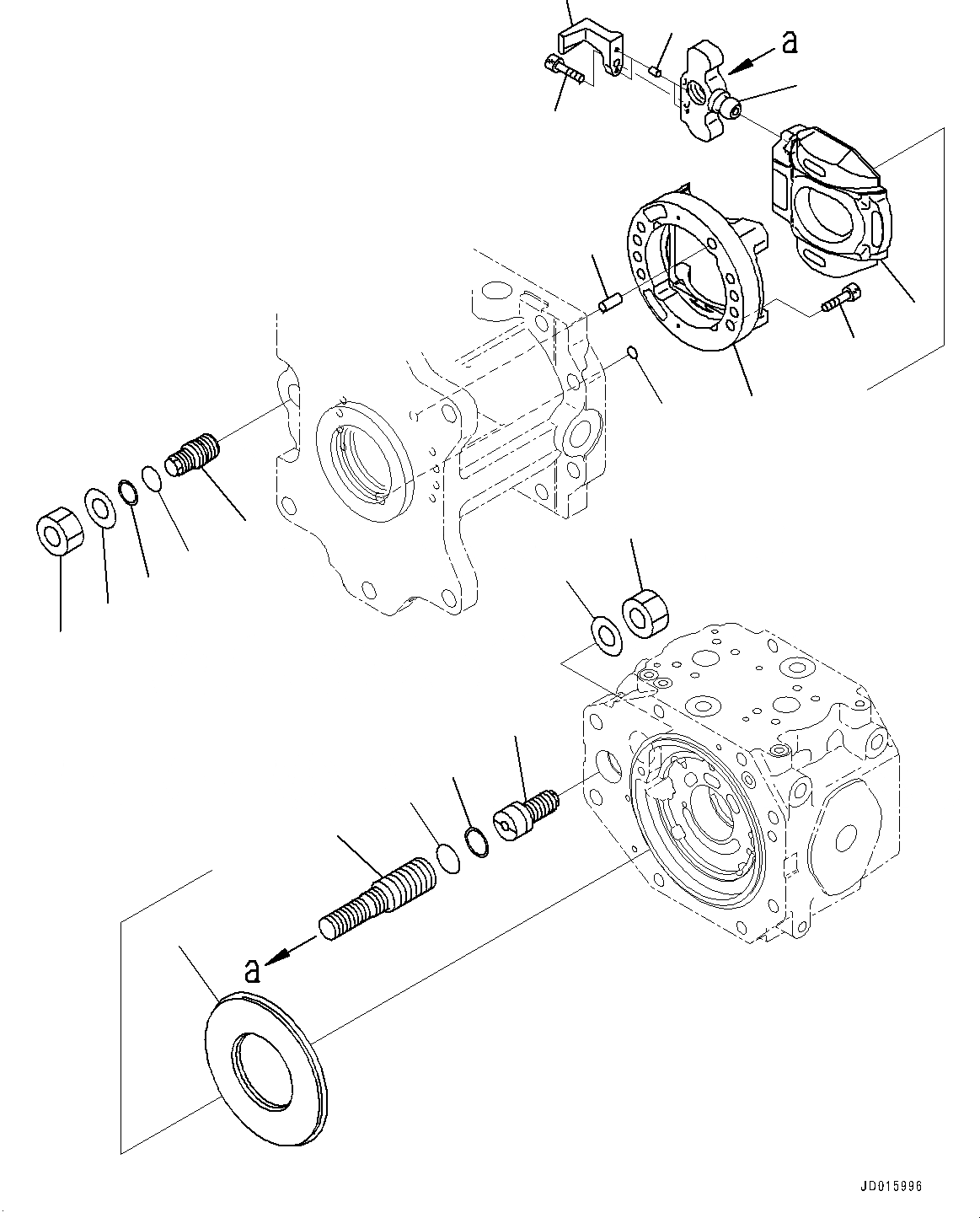 a

a

JD015996