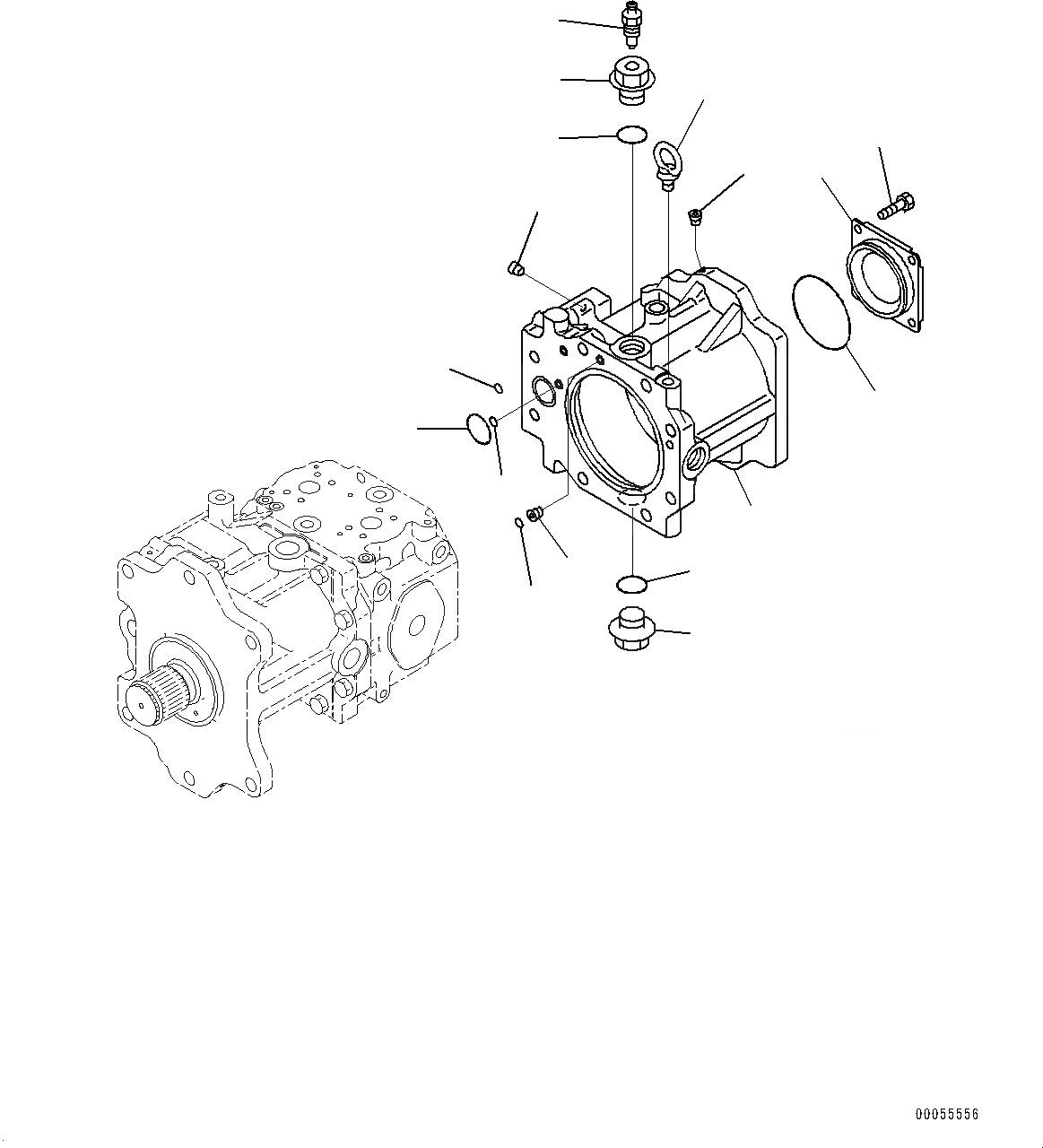 00055556