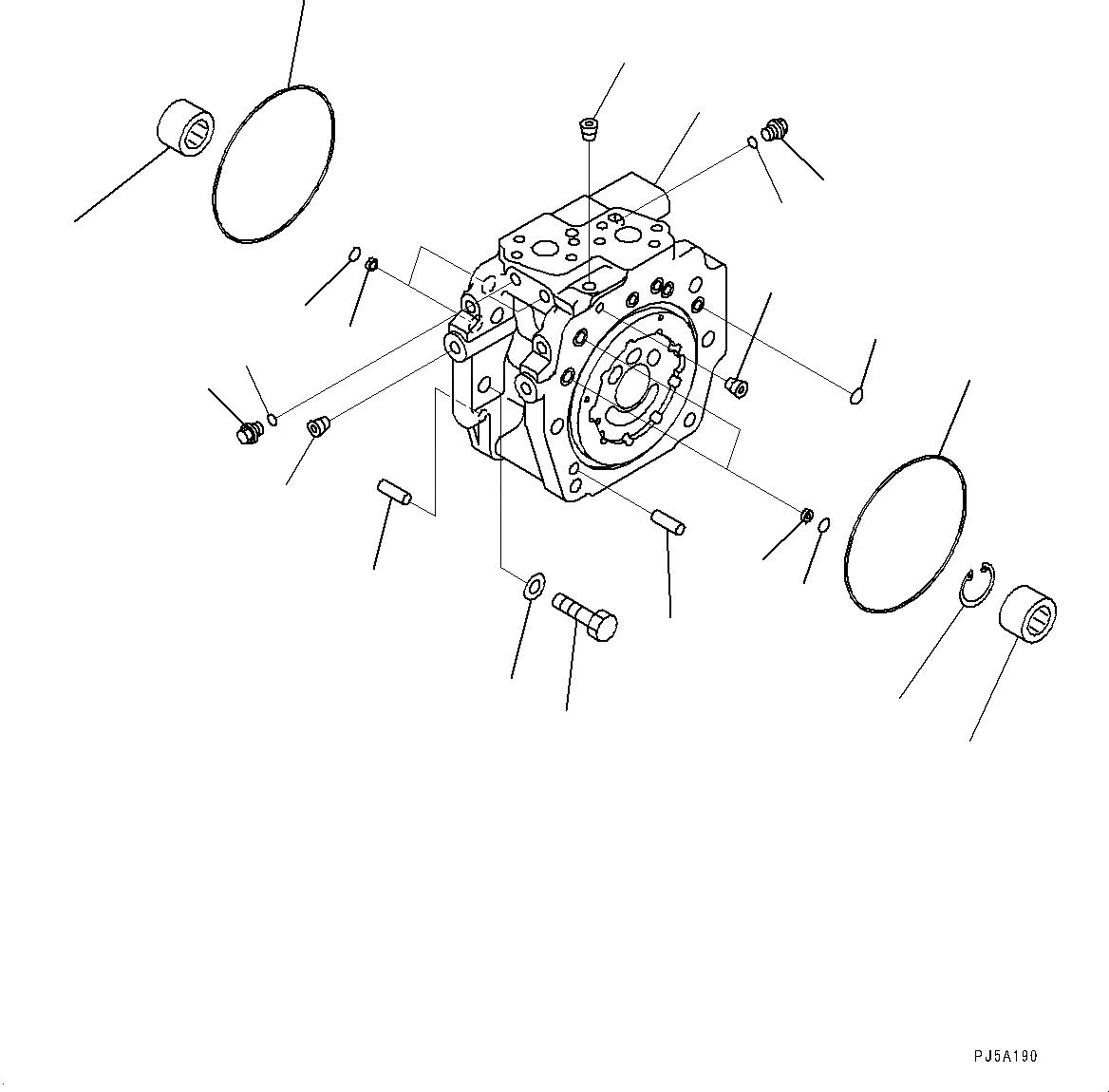 PJ5A190