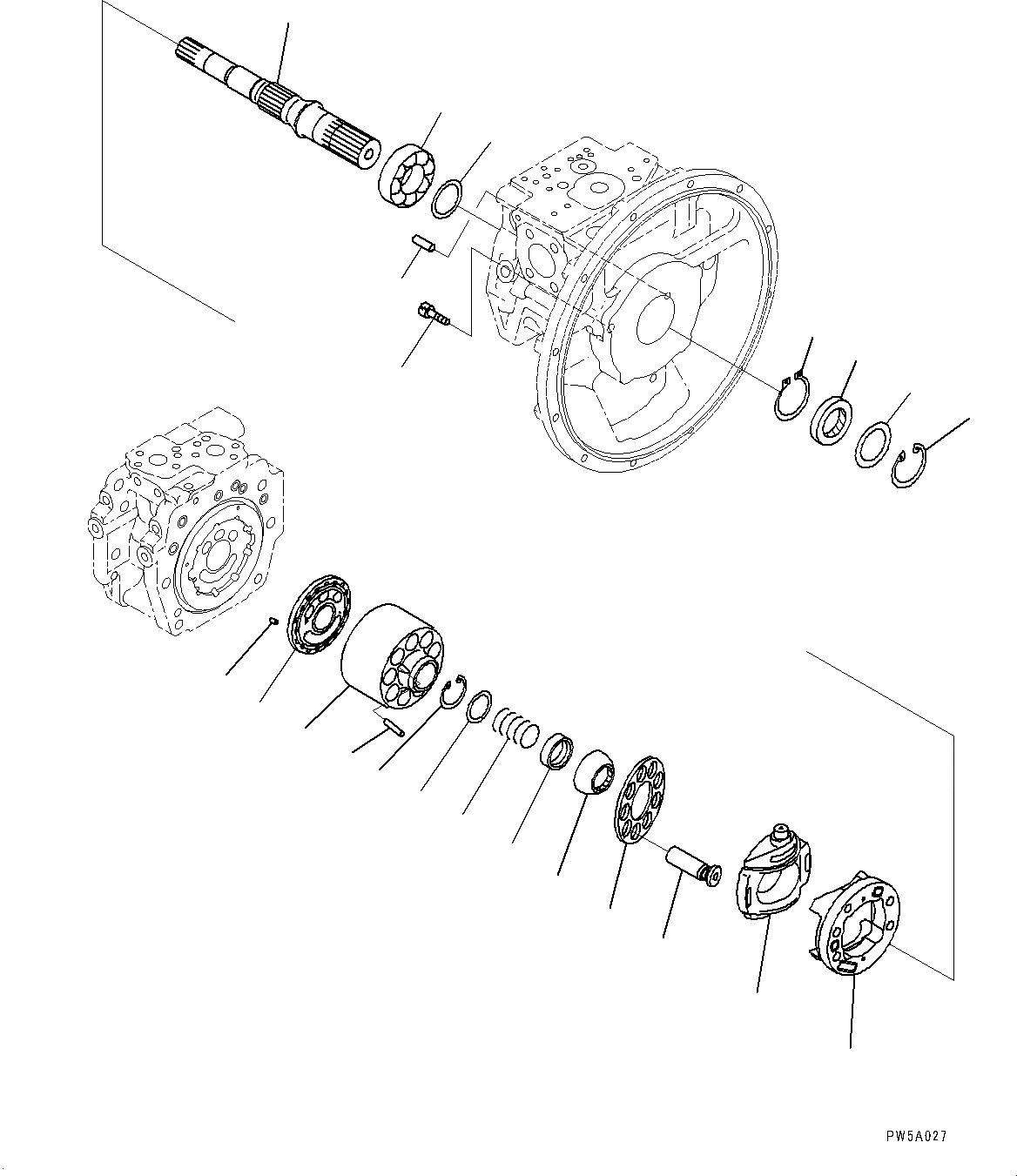 PW5A027