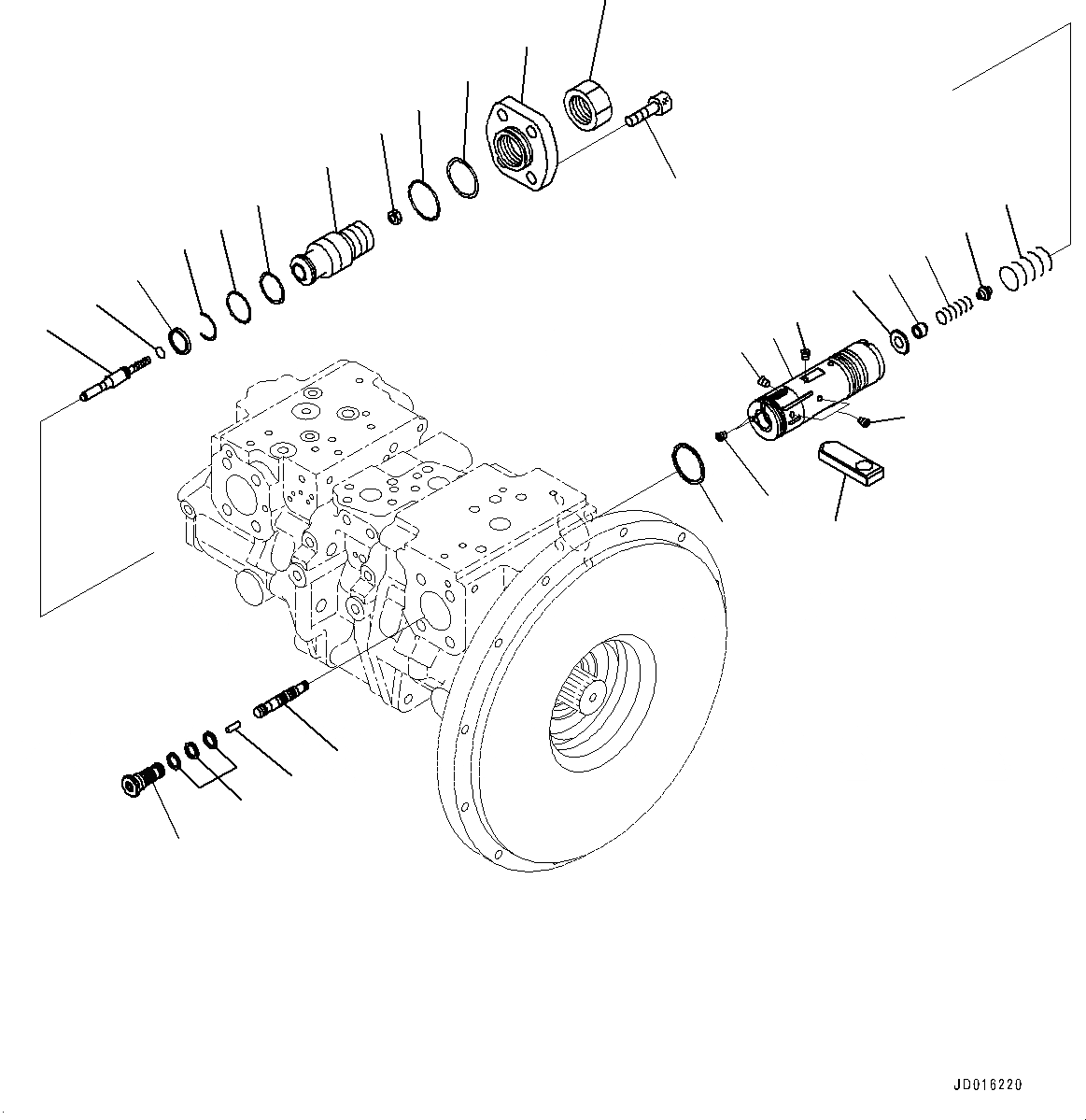 JD016220