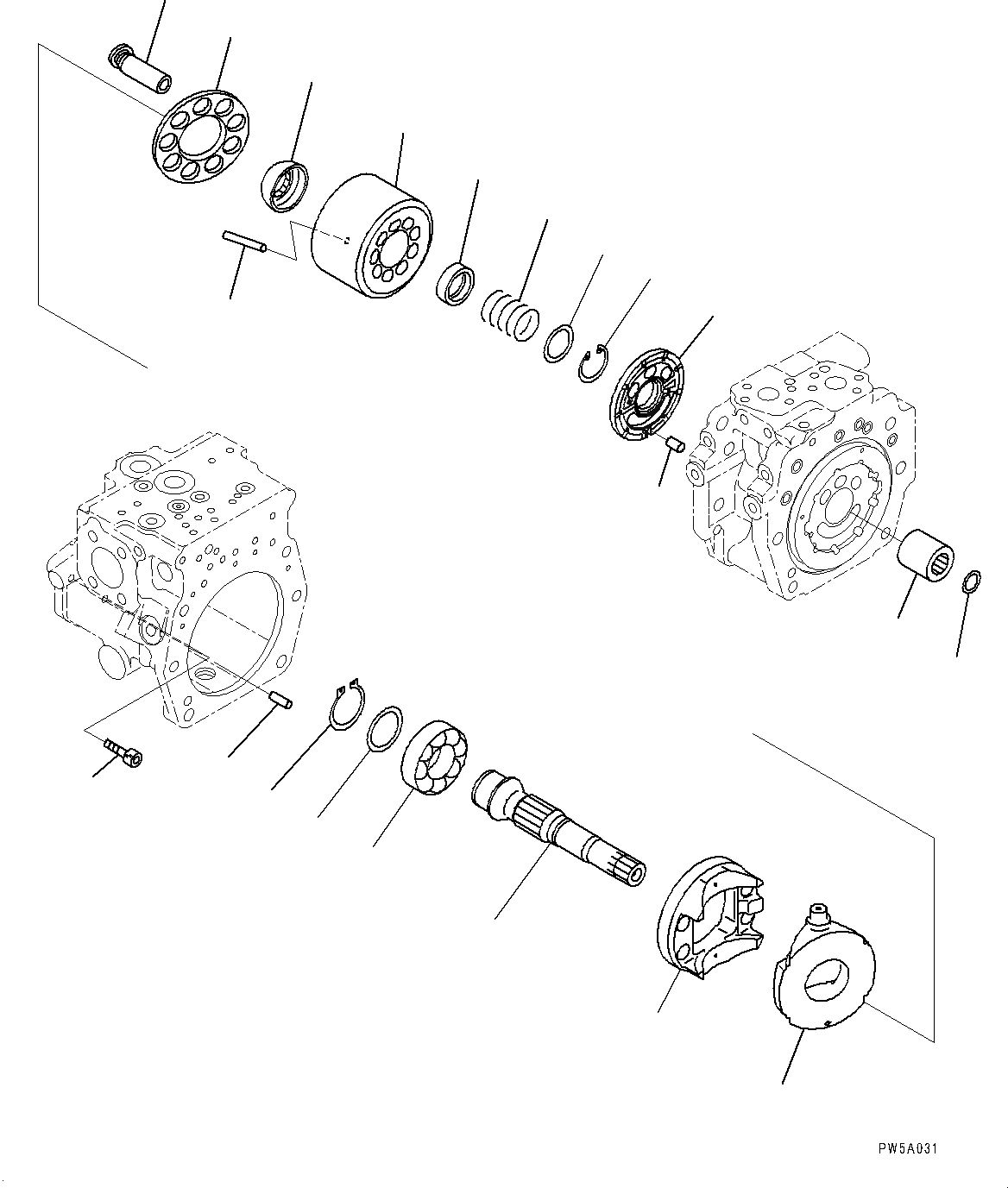 PW5A031