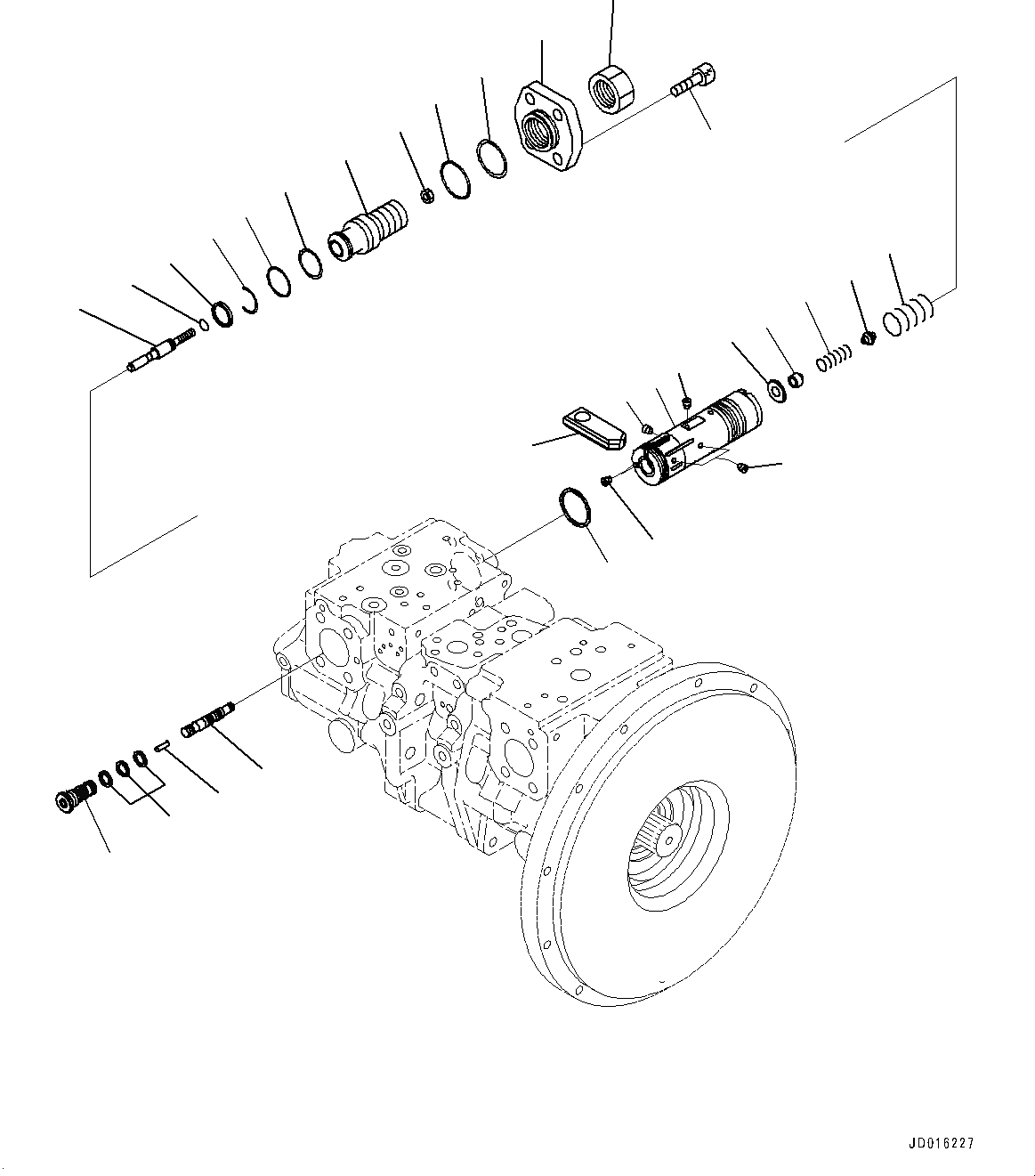 JD016227