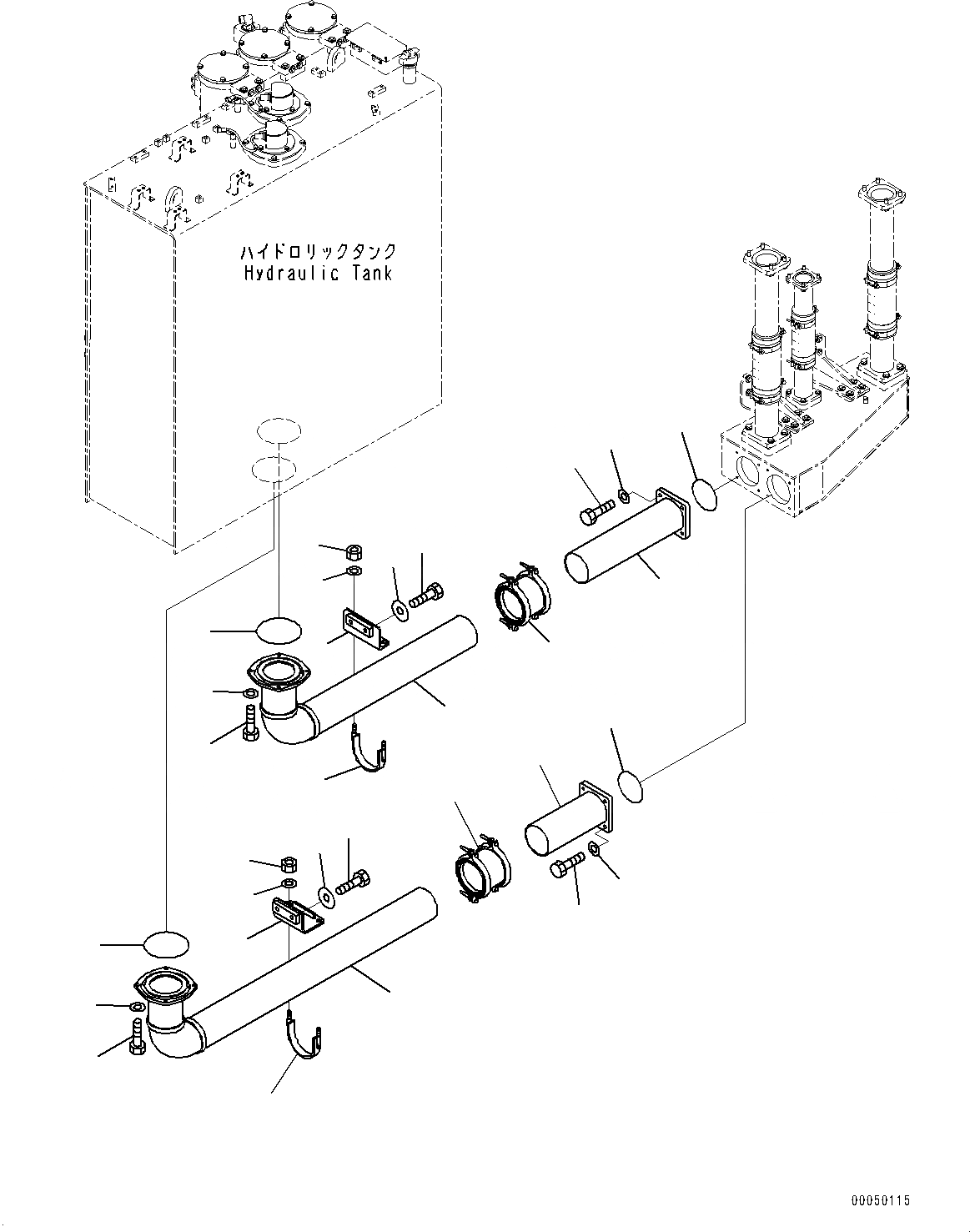 ハイドロリックタンク
Hydraulic Tank

00050115