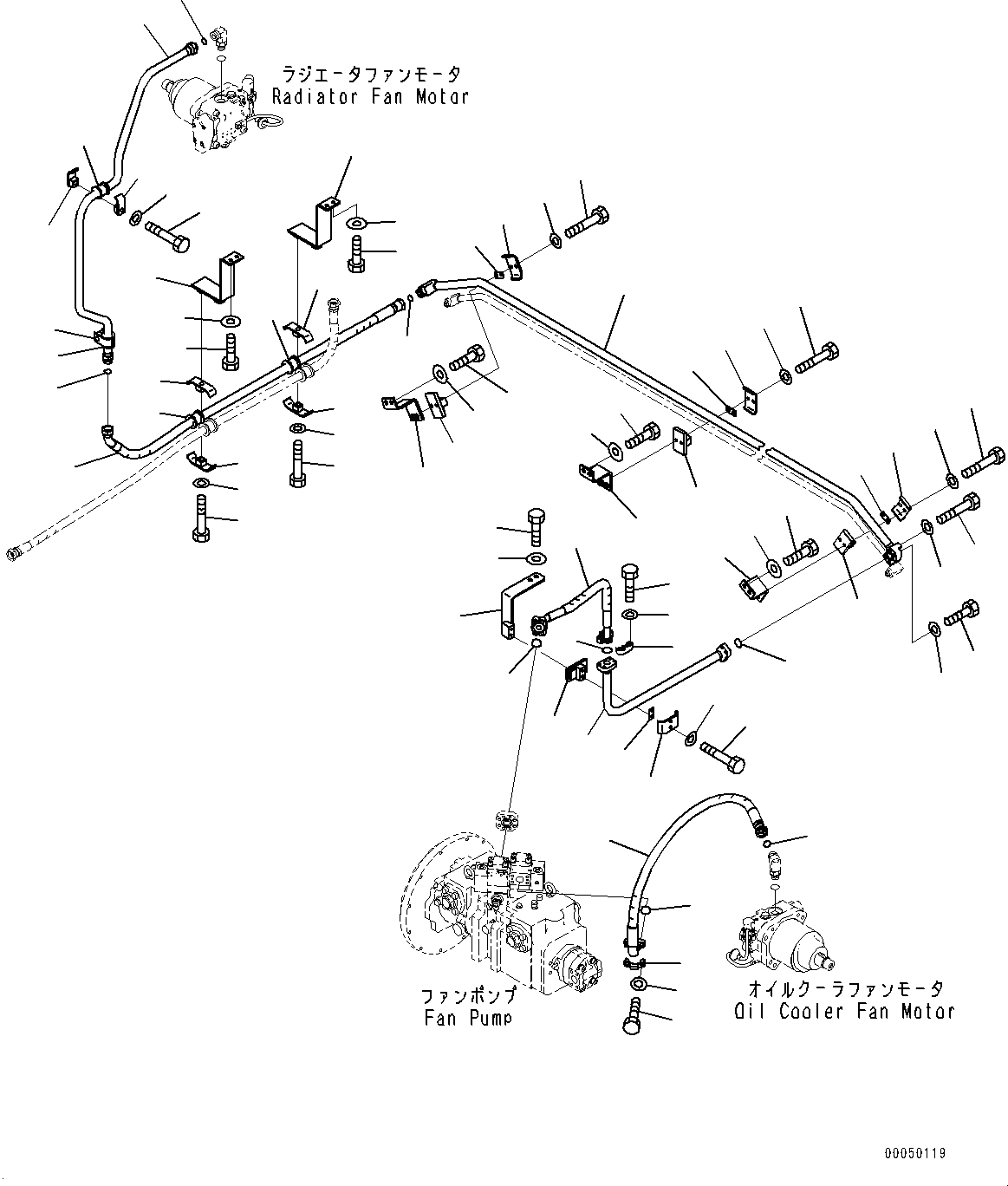 ラジエータファンモータ
Radiator Fan Motor

ファンポンプ
Fan Pump

オイルクーラファンモータ
Oil Cooler Fan Motor

00050119