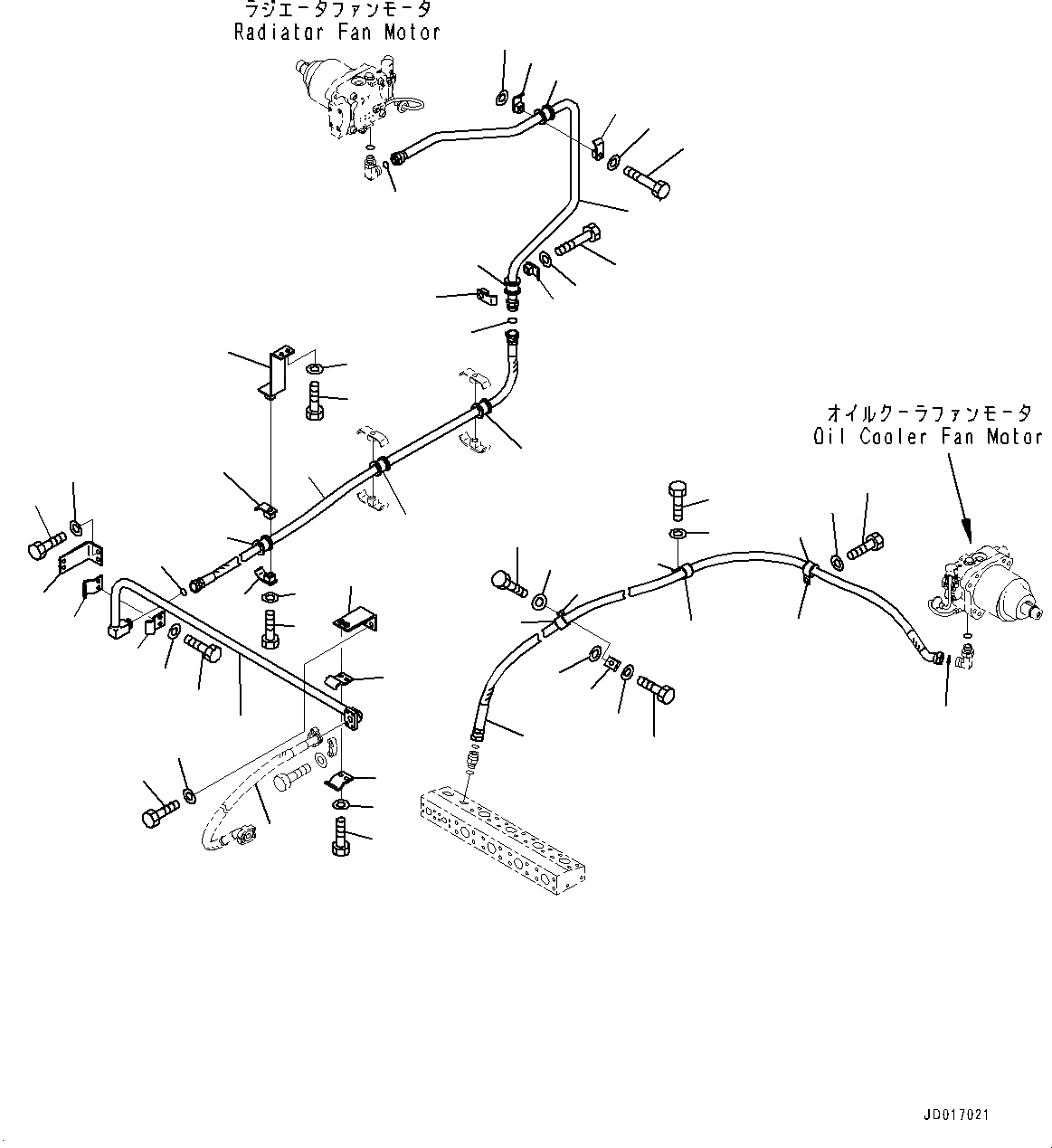 ラジエータファンモータ
Radiator Fan Motor

オイルクーラファンモータ
Oil Cooler Fan Motor

JD017021