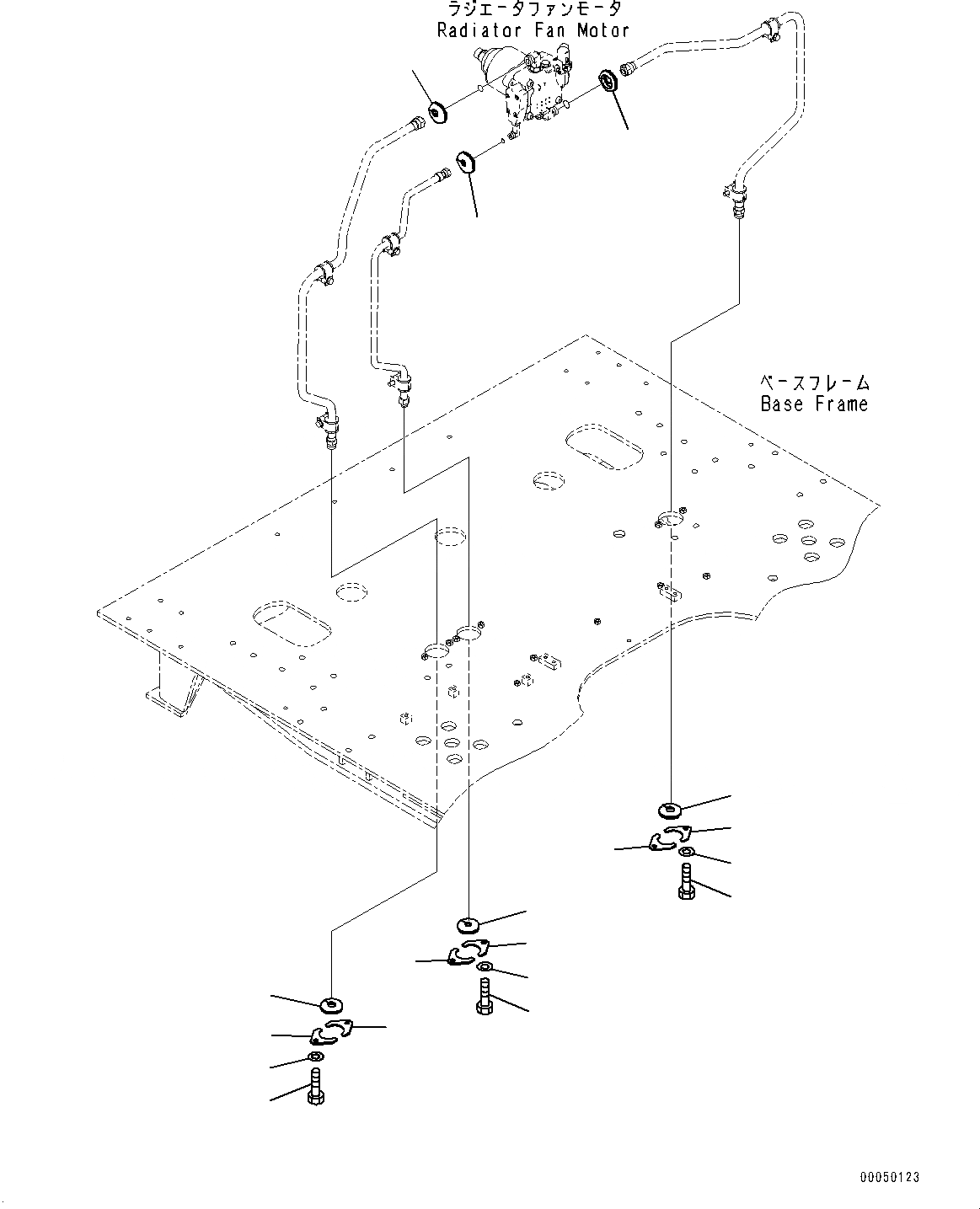 ラジエータファンモータ
Radiator Fan Motor

ベースフレーム
Base Frame

00050123