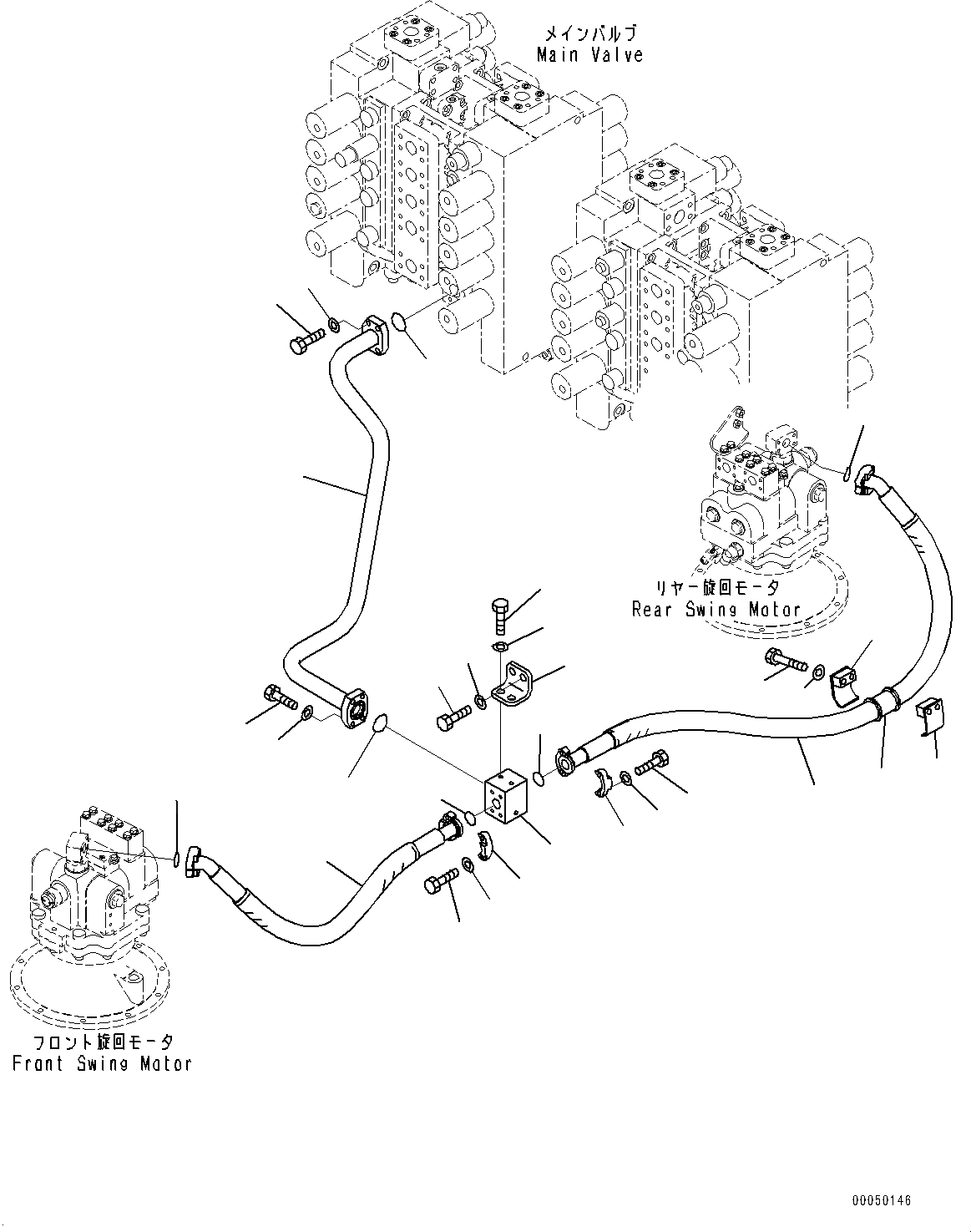 メインバルブ
Main Valve

リヤー旋回モータ
Rear Swing Motor

フロント旋回モータ
Front Swing Motor

00050146