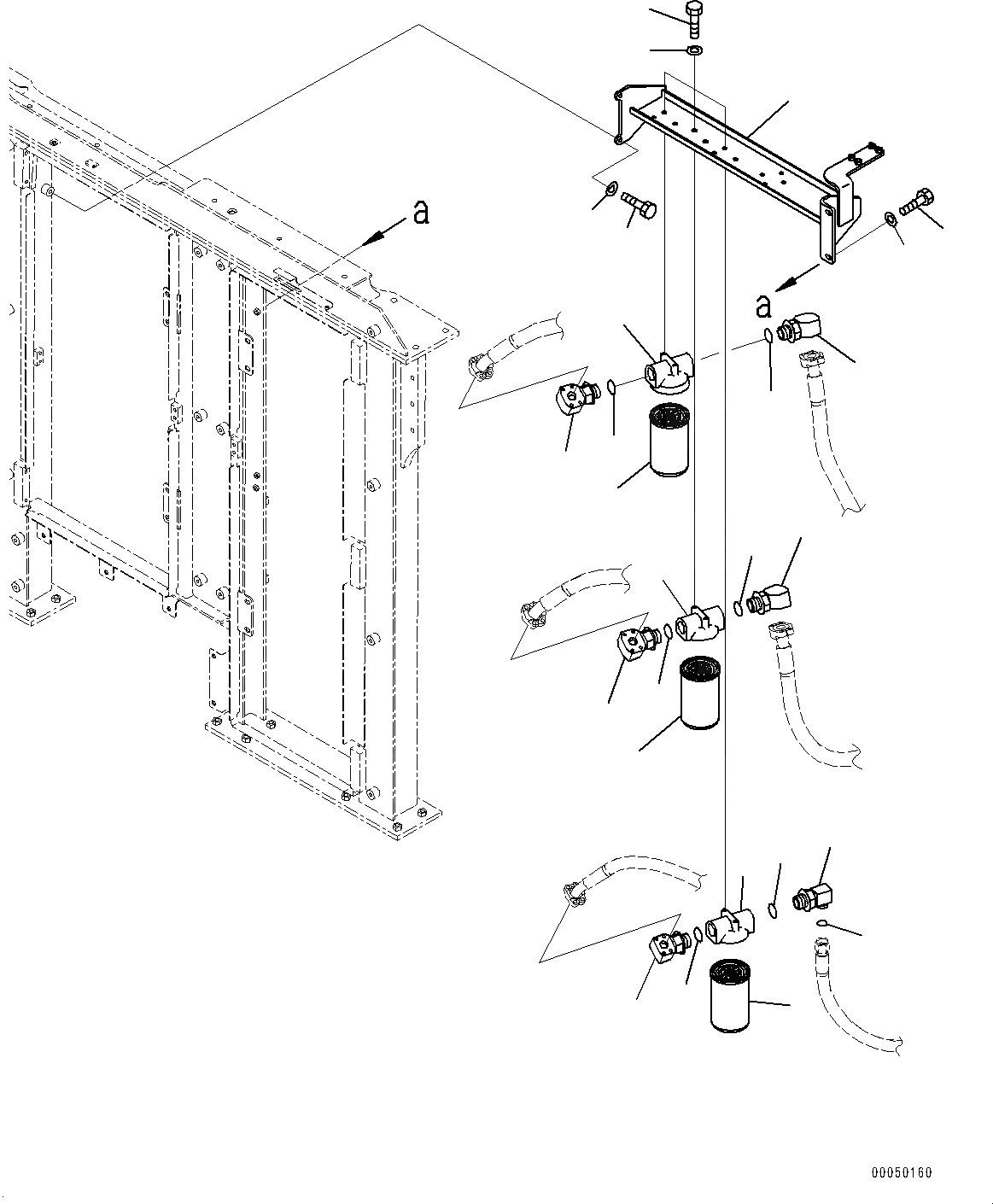 a

a

00050160