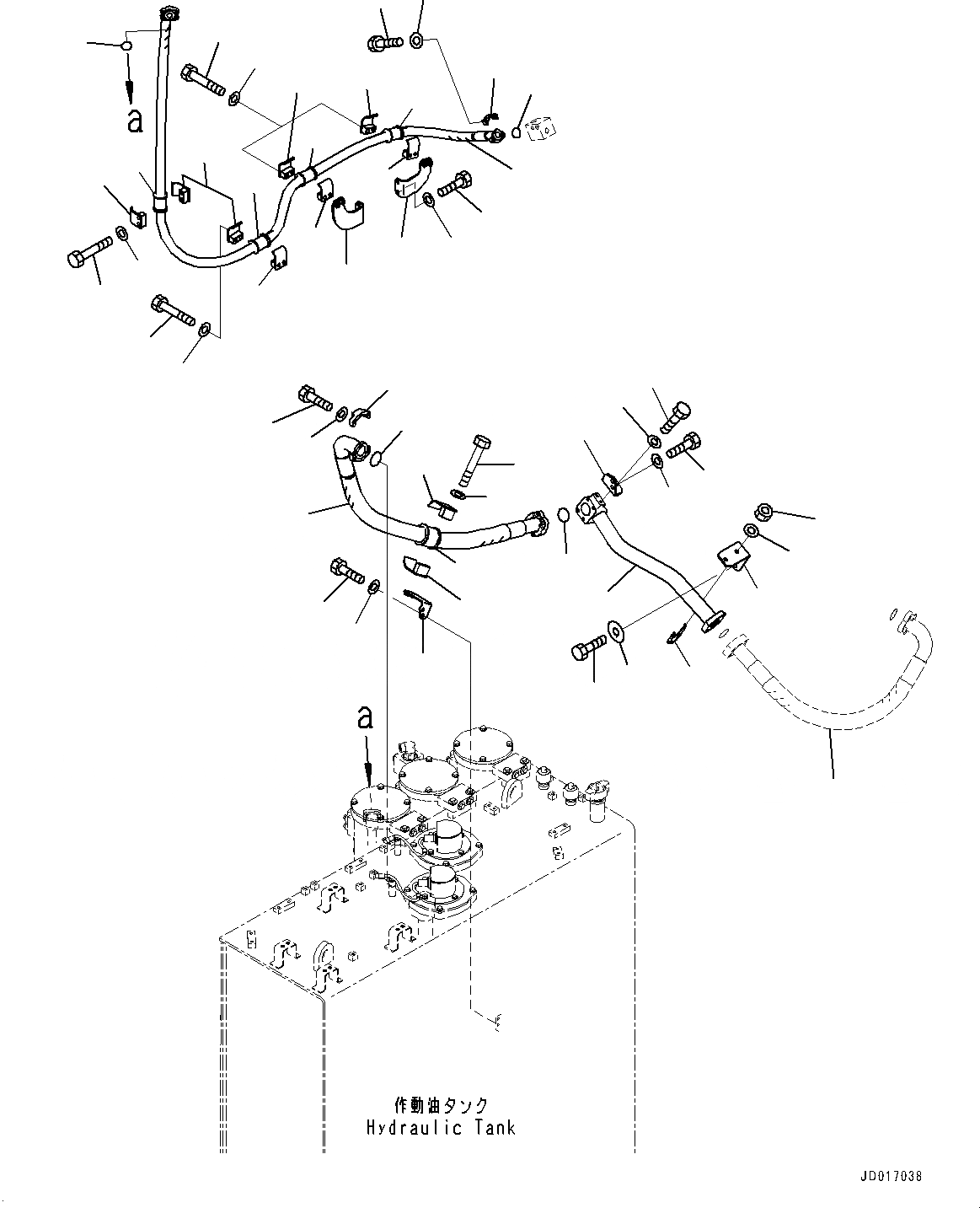 a

a

作動油タンク
Hydraulic Tank

JD017038