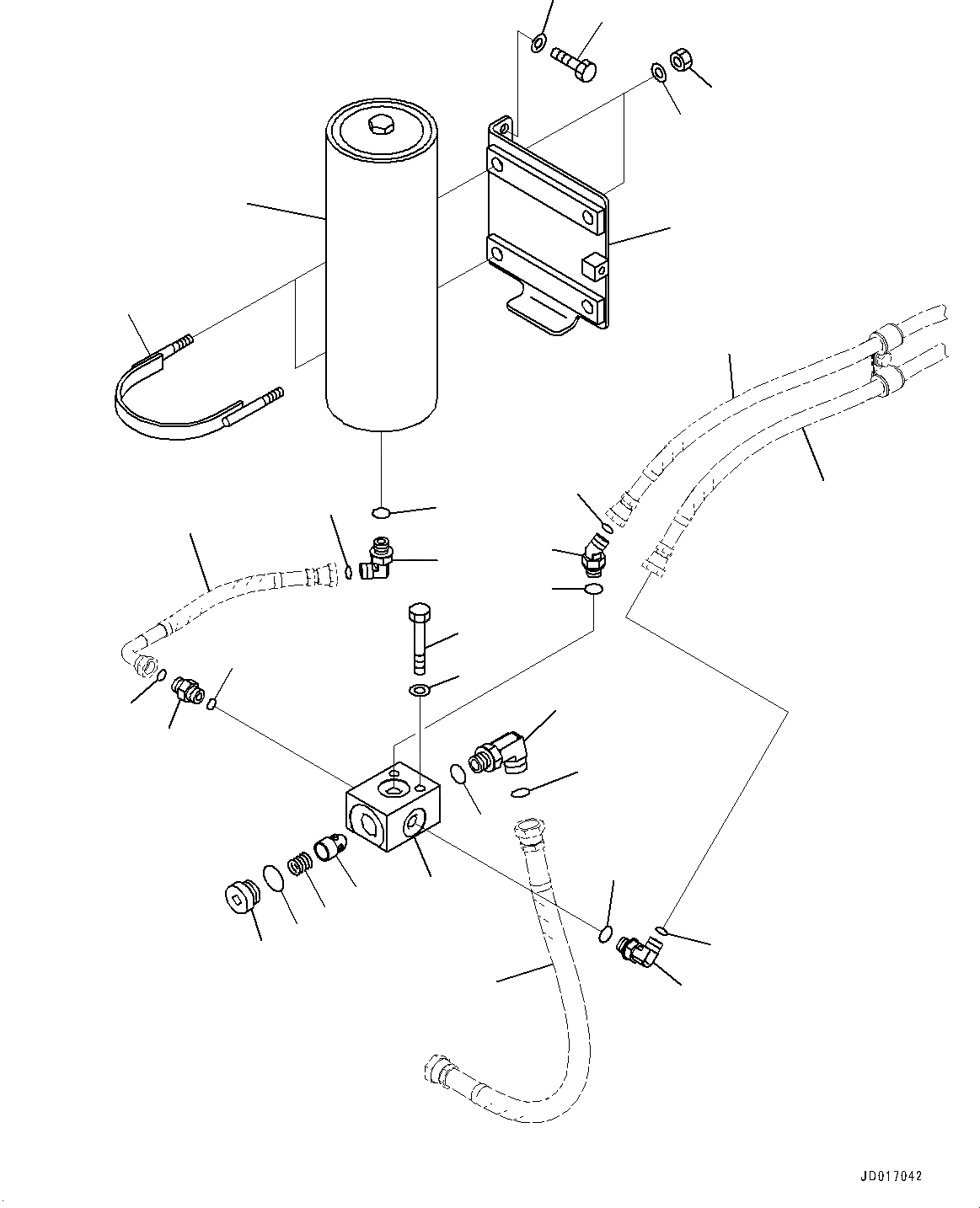 JD017042