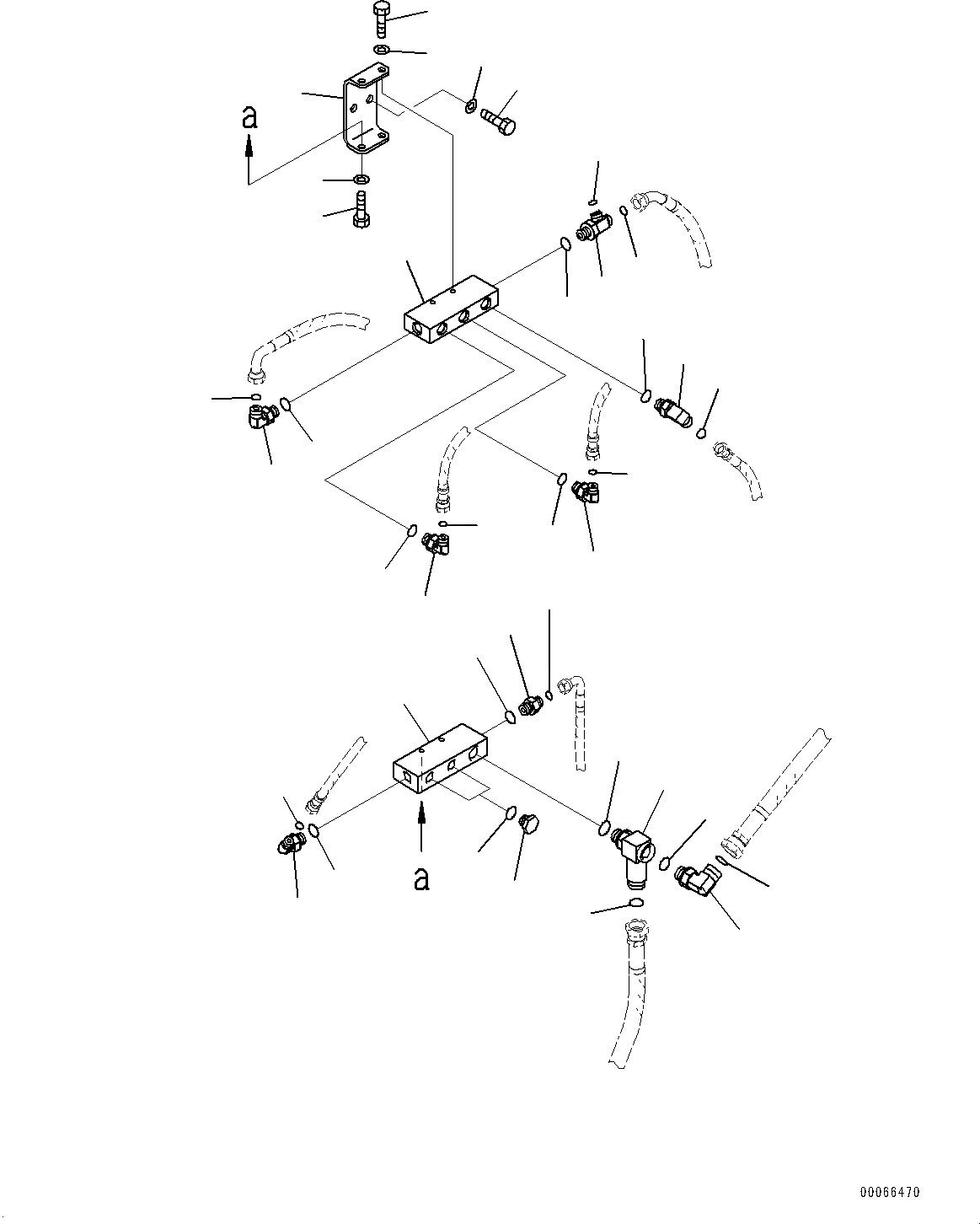 a

a

00066470