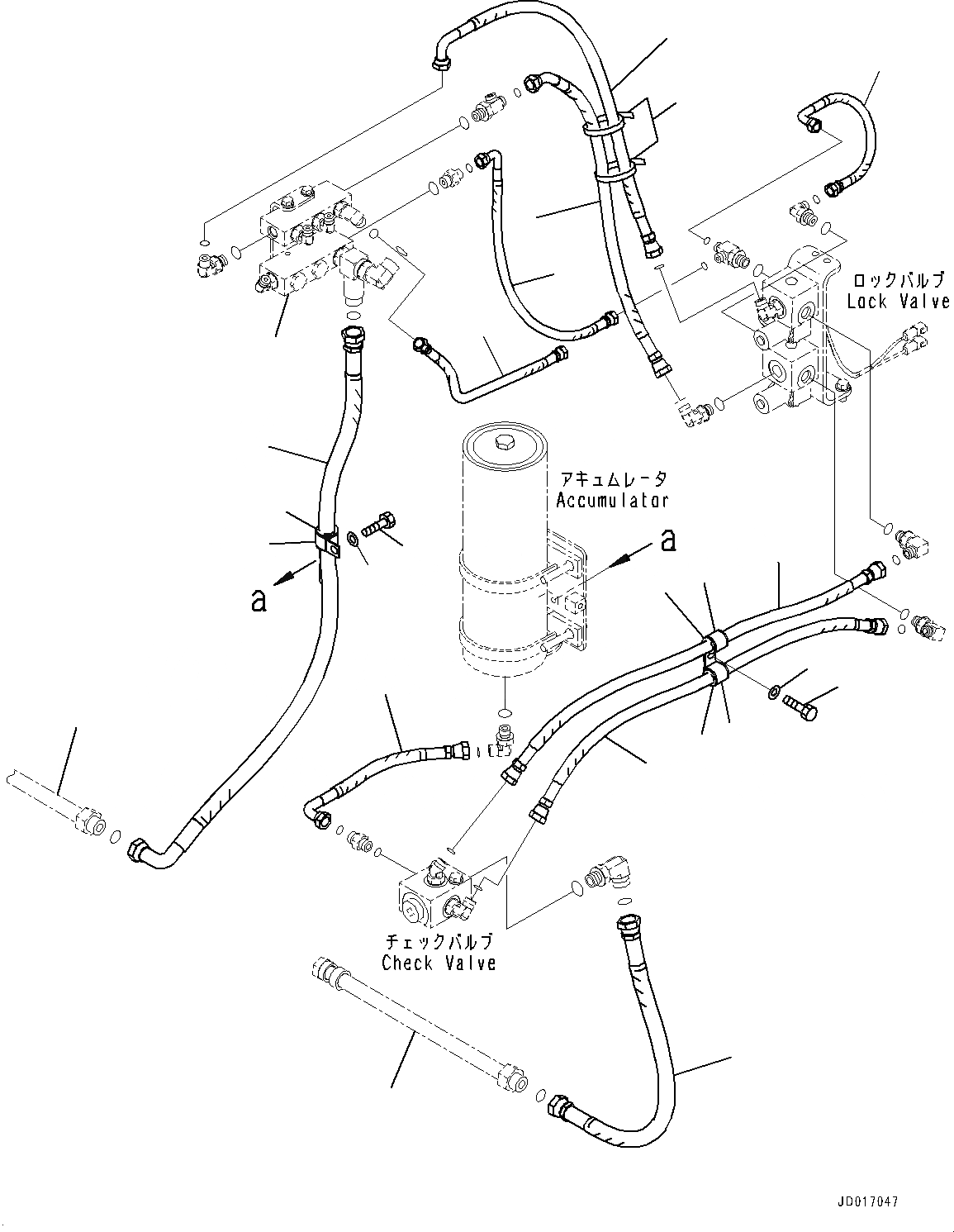 ロックバルブ
Lock Valve

アキュムレータ
Accumulator

a

a

チェックバルブ
Check Valve

JD017047