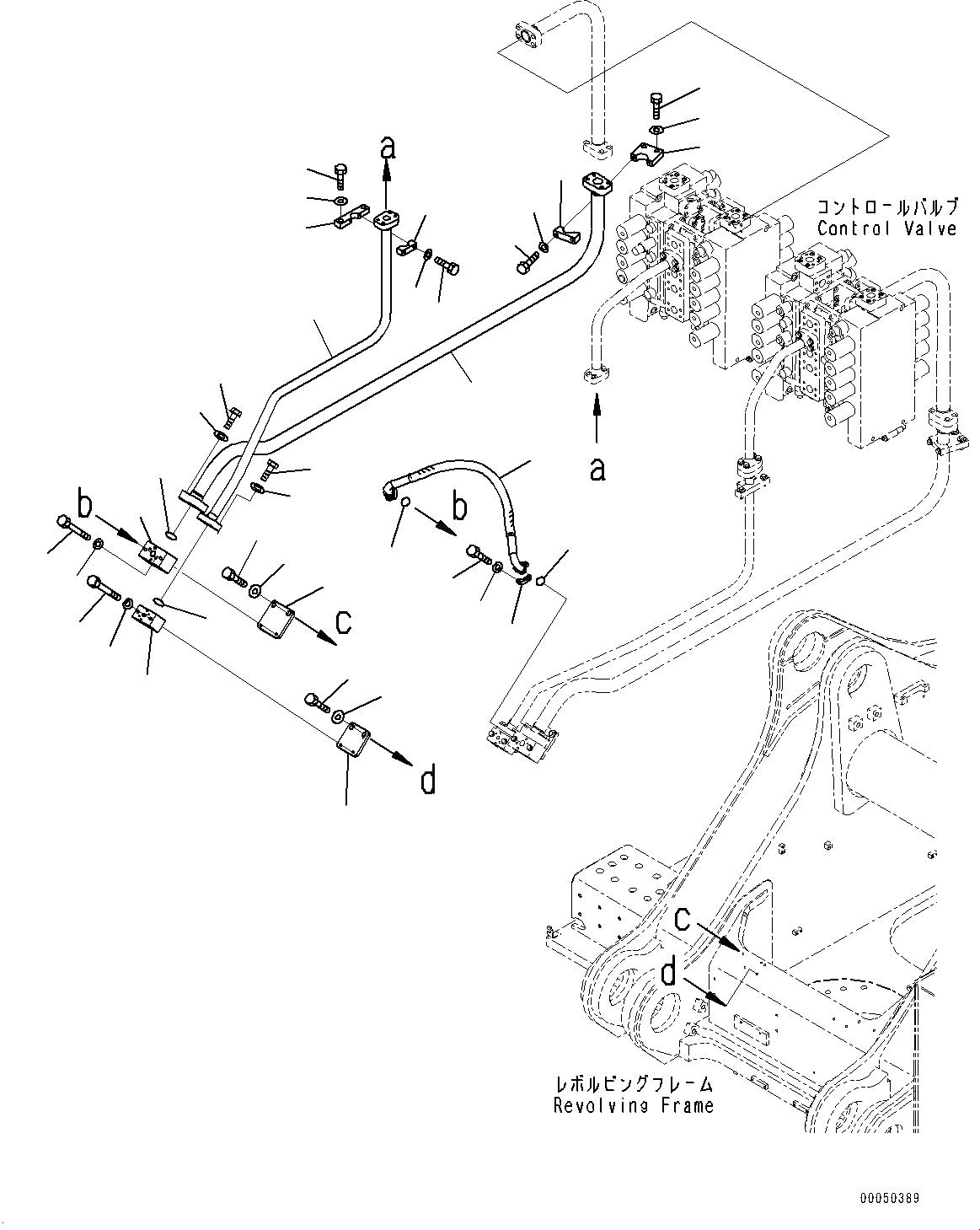 a

コントロールバルブ
Control Valve

a

b

b

c

d

c

d

レボルビングフレーム
Revolving Frame

00050389