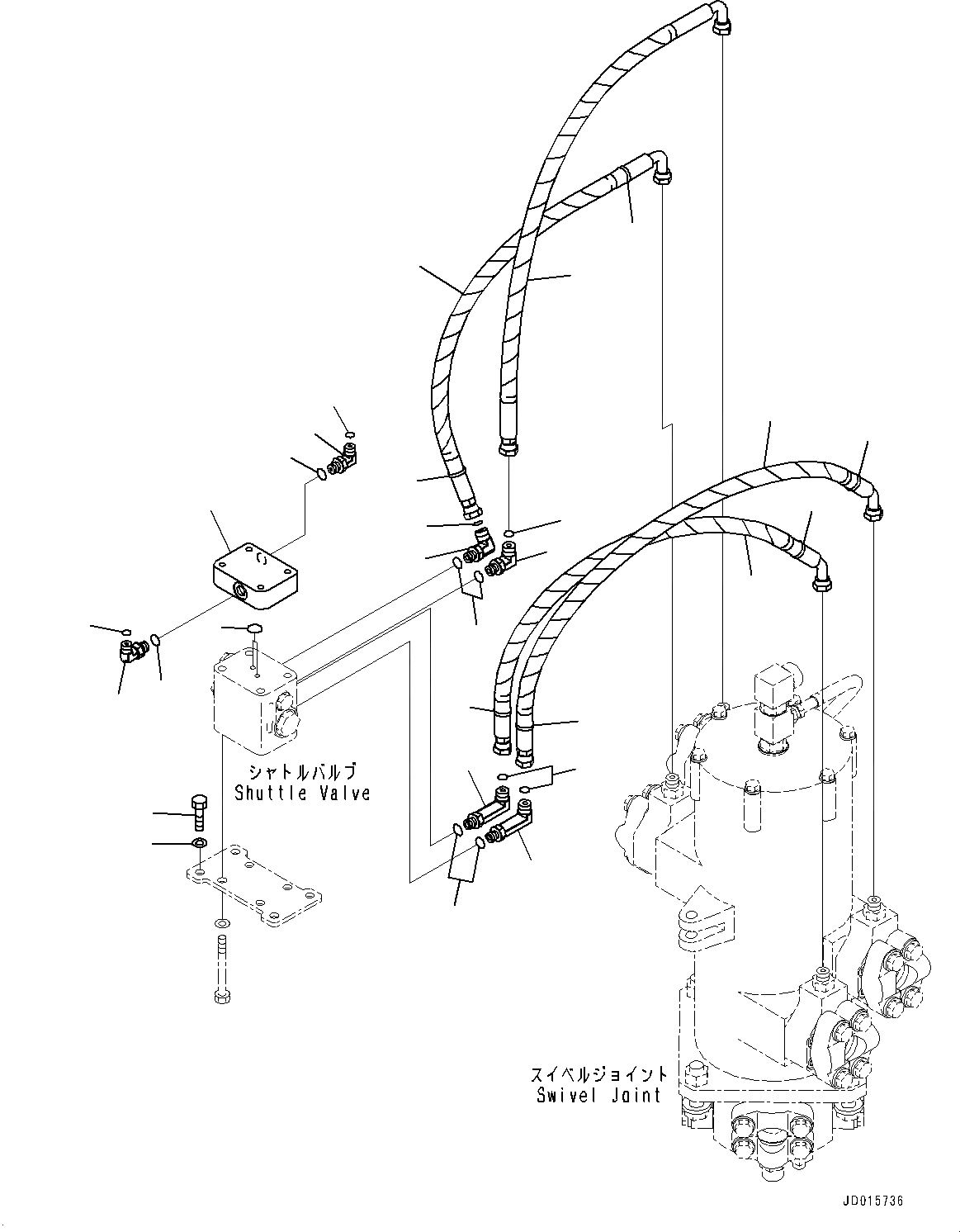 シャトルバルブ
Shuttle Valve

スイベルジョイント
Swivel Joint

JD015736