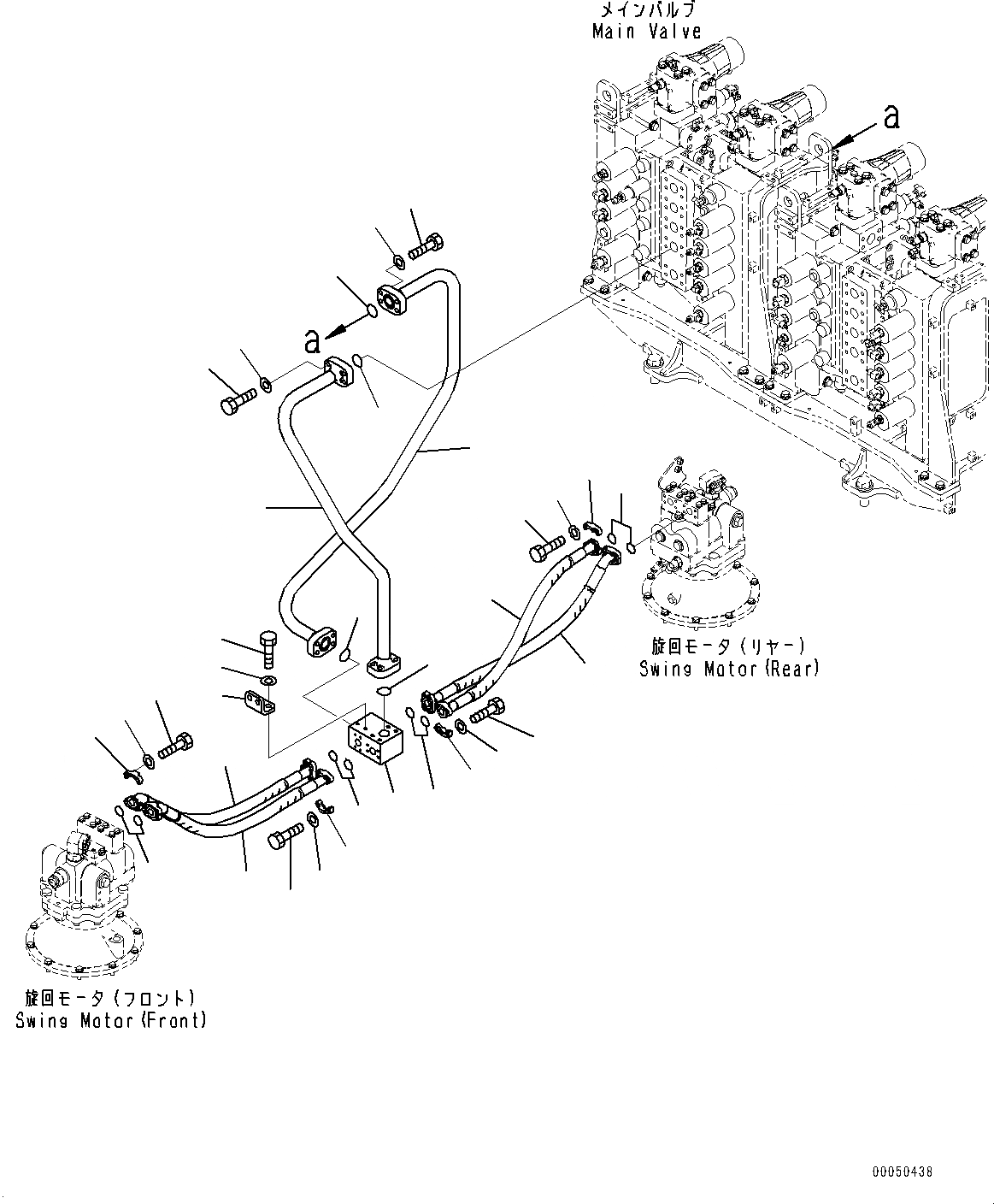 メインバルブ
Main Valve

a

a

旋回モータ（リヤー）
Swing Motor(Rear)

旋回モータ（フロント）
Swing Motor(Front)

00050438