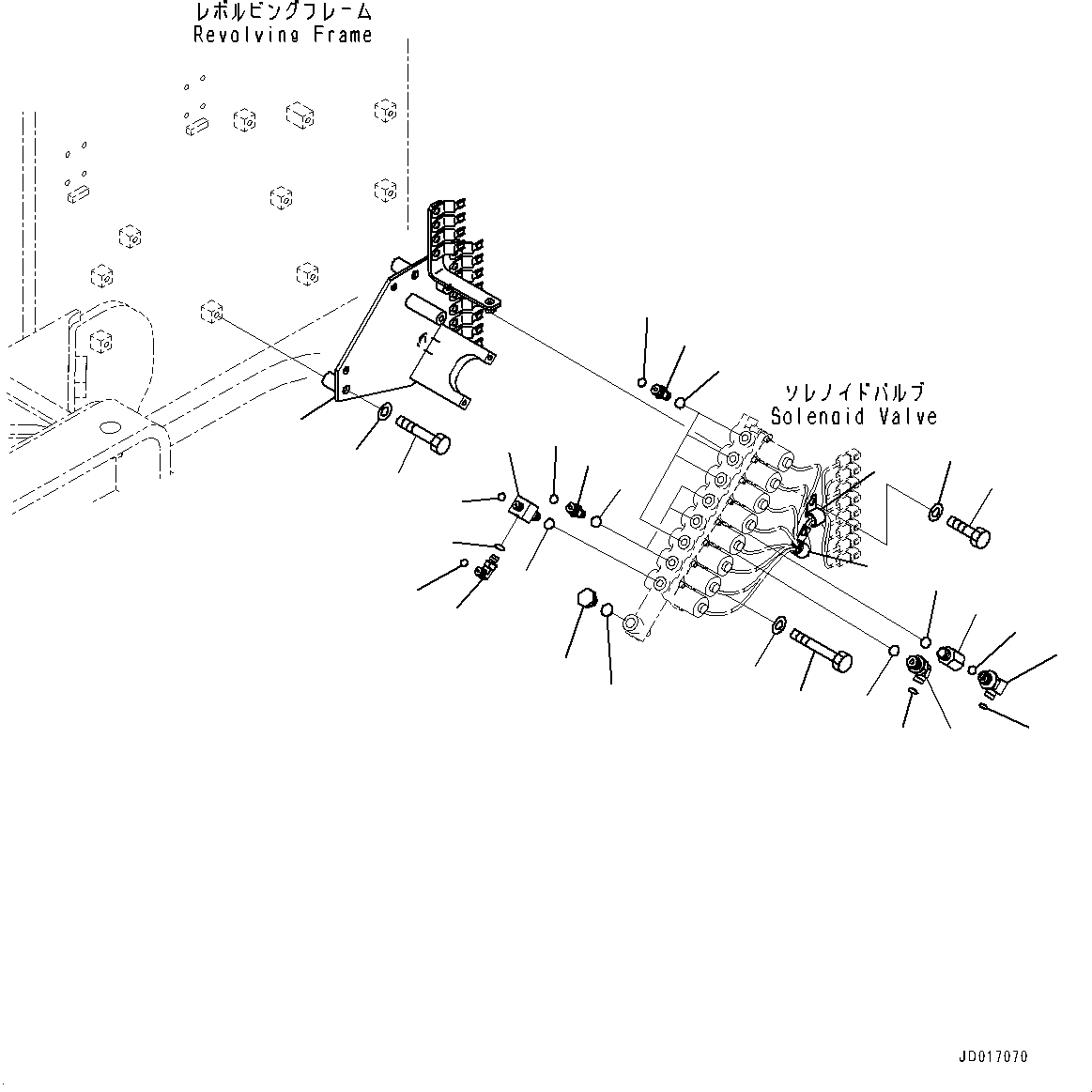 レボルビングフレーム
Revolving Frame

ソレノイドバルブ
Solenoid Valve

JD017070