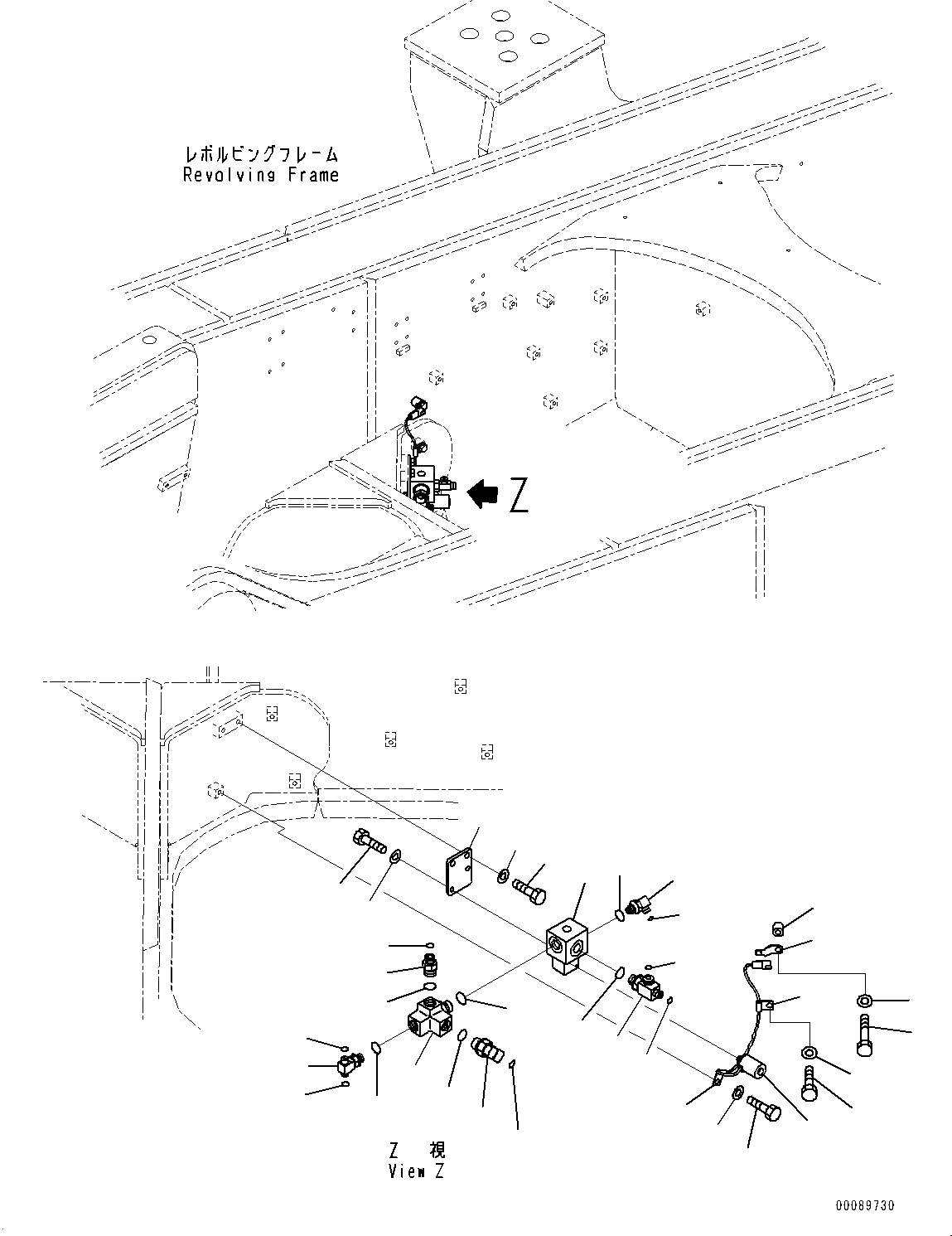 レボルビングフレーム
Revolving Frame

Z

Z 視
View Z

00089730