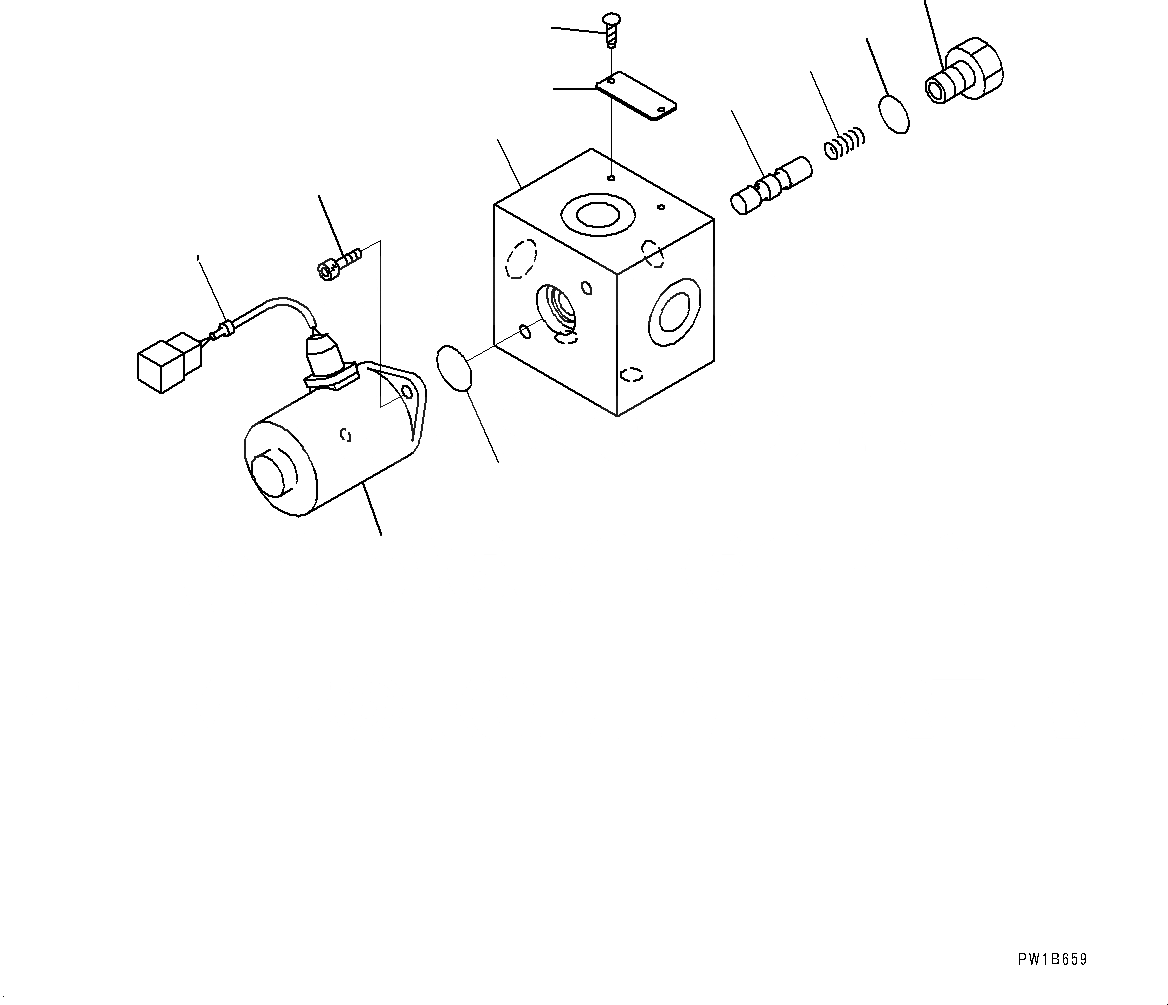 PW1B659