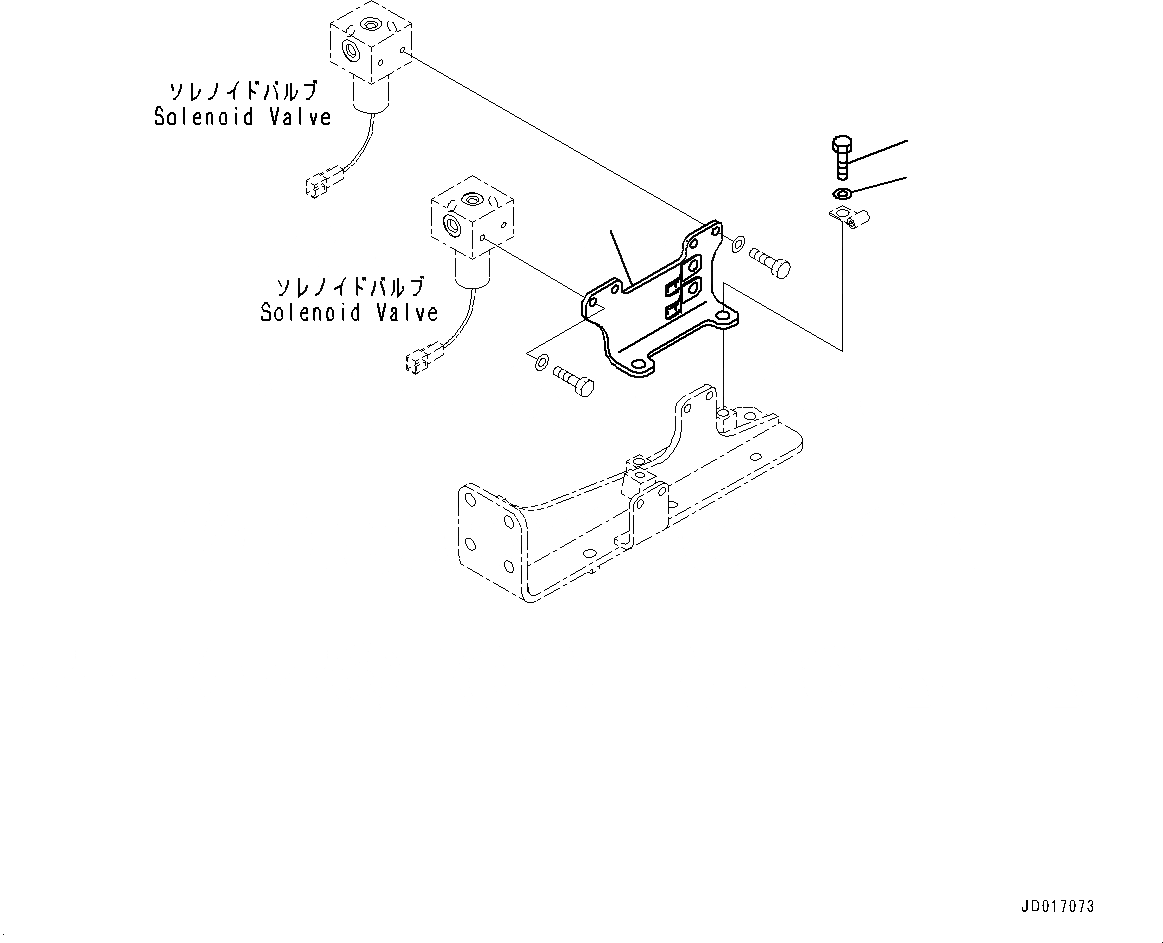 ソレノイドバルブ
Solenoid Valve

ソレノイドバルブ
Solenoid Valve

JD017073