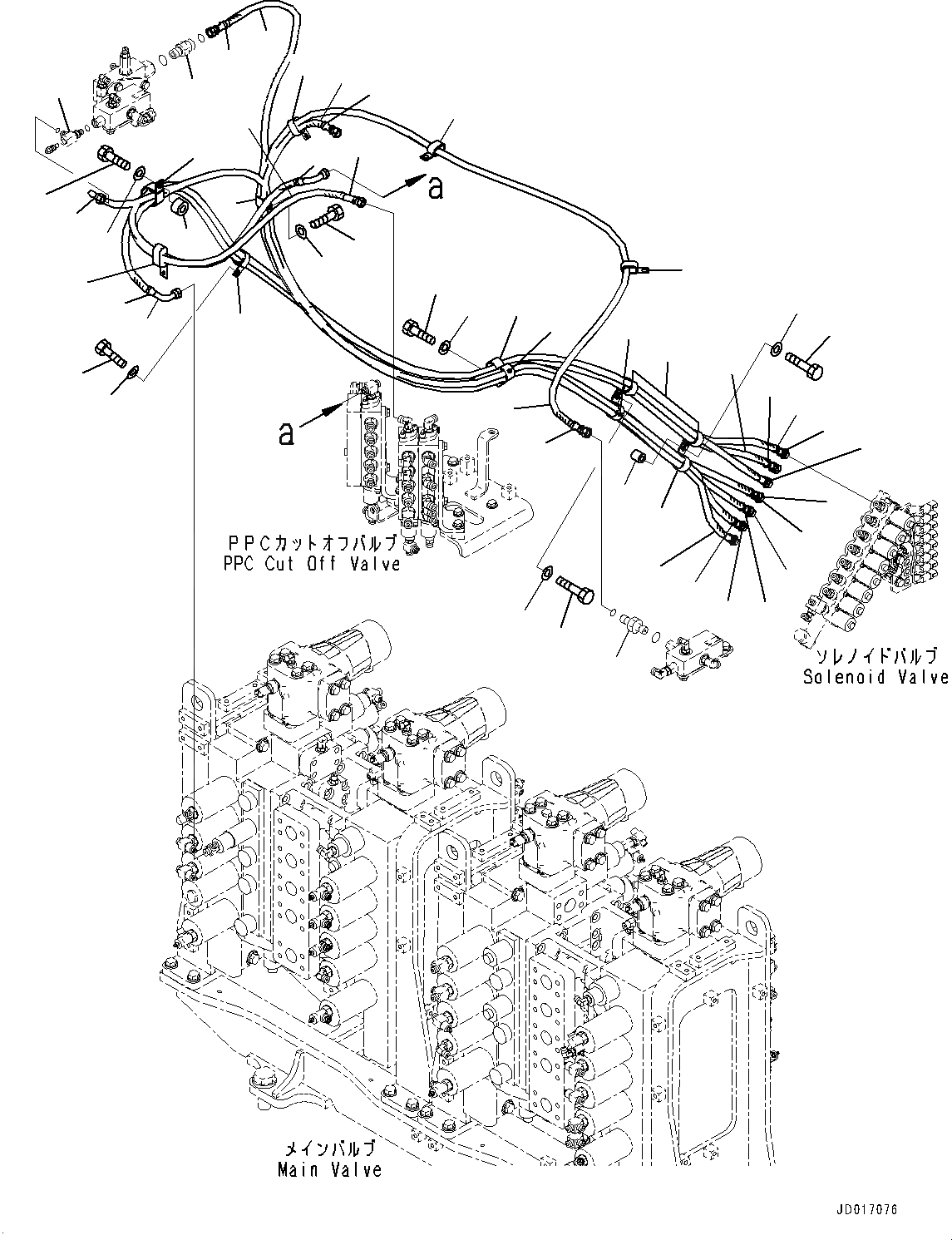 a

a

PPCカットオフバルブ
PPC Cut Off Valve

ソレノイドバルブ
Solenoid Valve

メインバルブ
Main Valve

JD017076