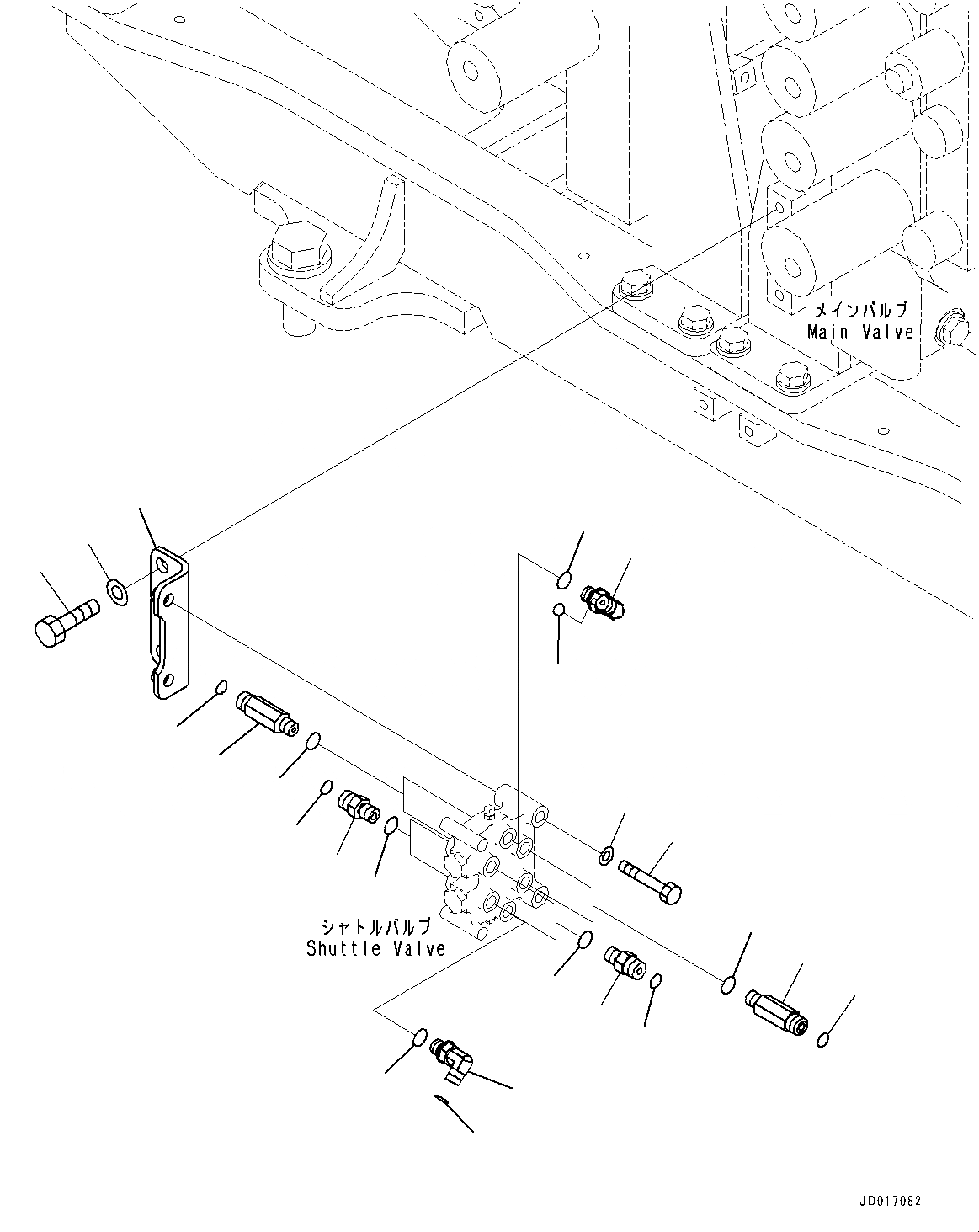 メインバルブ
Main Valve

シャトルバルブ
Shuttle Valve

JD017082