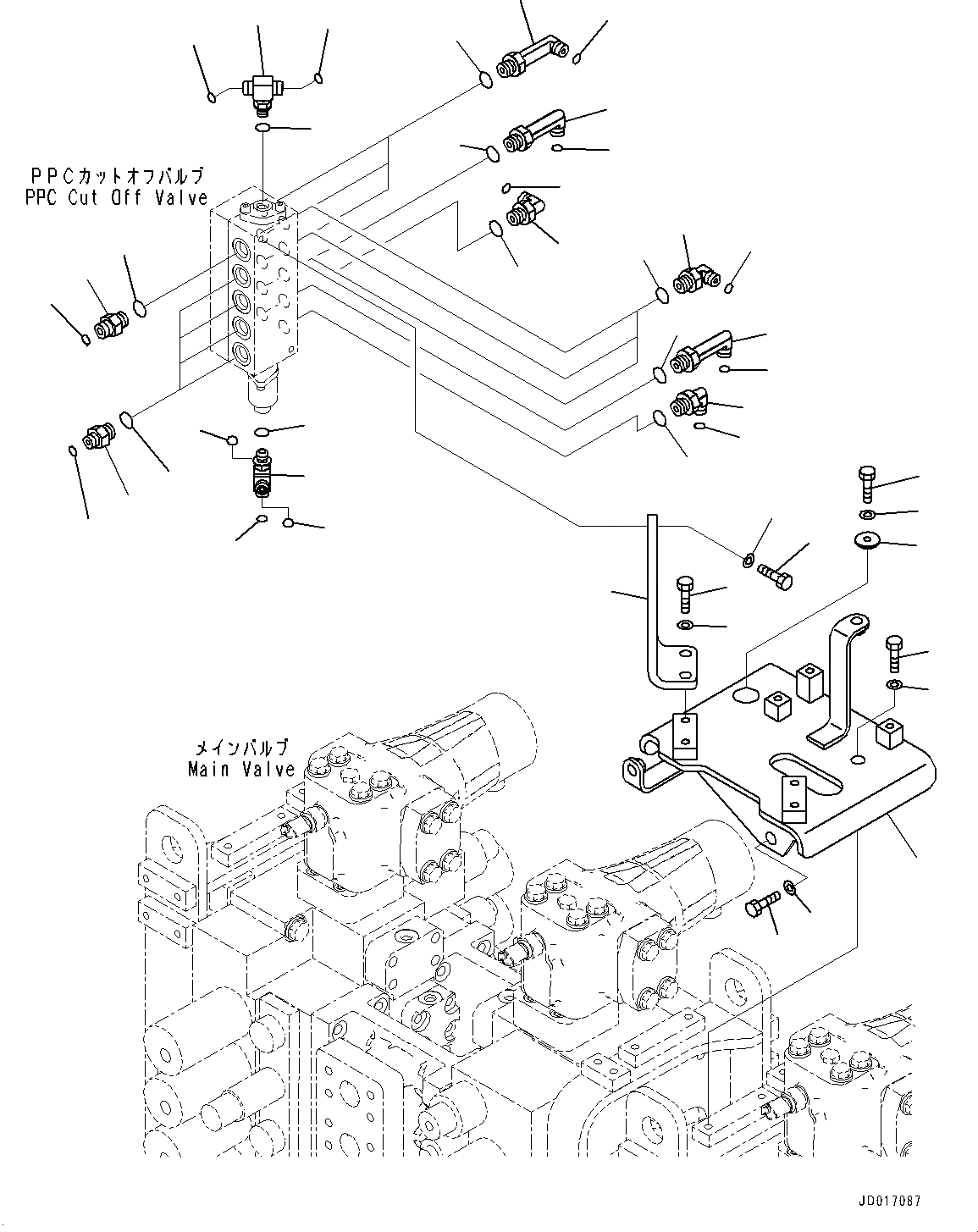 PPCカットオフバルブ
PPC Cut Off Valve

メインバルブ
Main Valve

JD017087