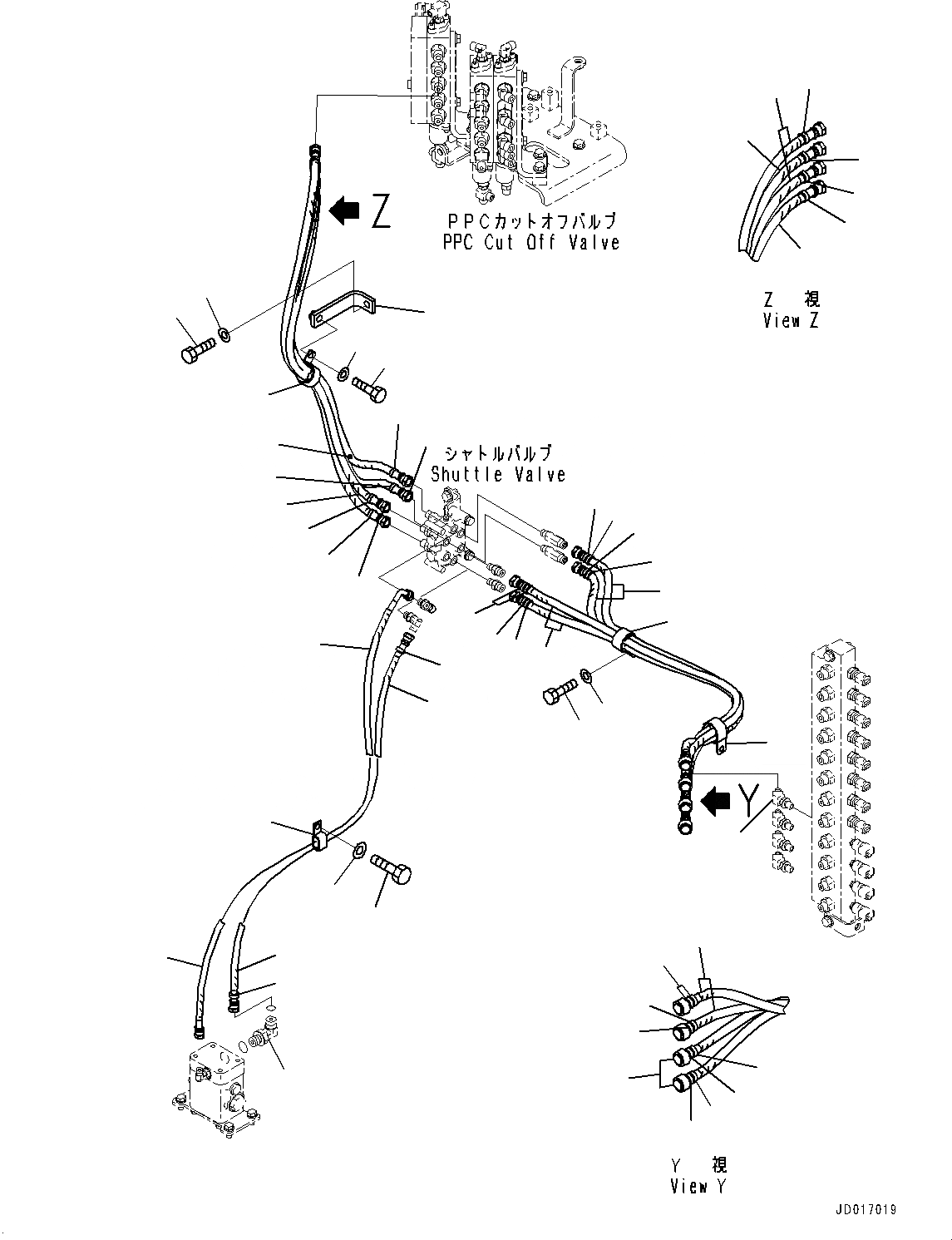 Z

PPCカットオフバルブ
PPC Cut Off Valve

Z 視
View Z

シャトルバルブ
Shuttle Valve

Y

Y 視
View Y

JD017019