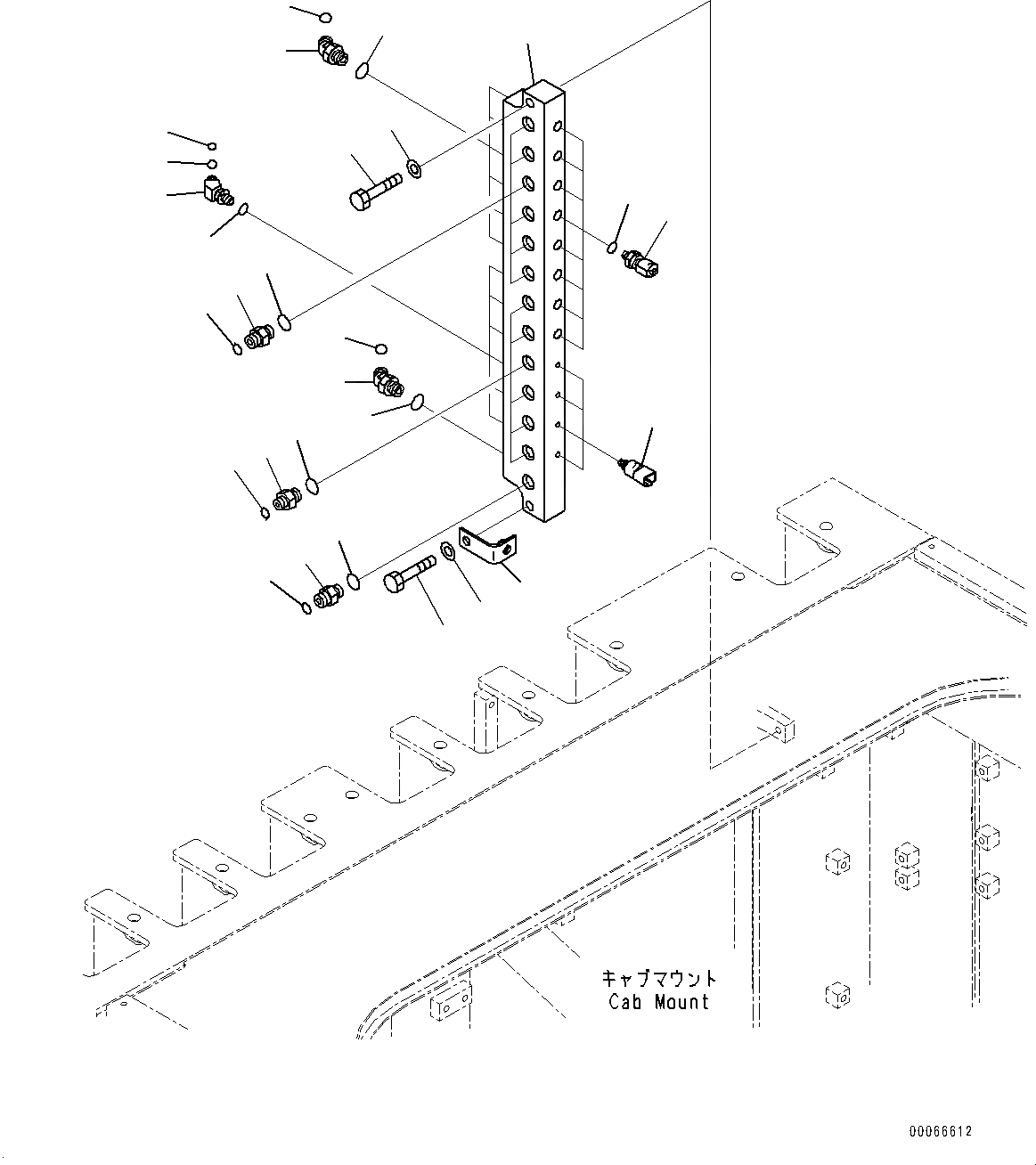 キャブマウント
Cab Mount

00066612