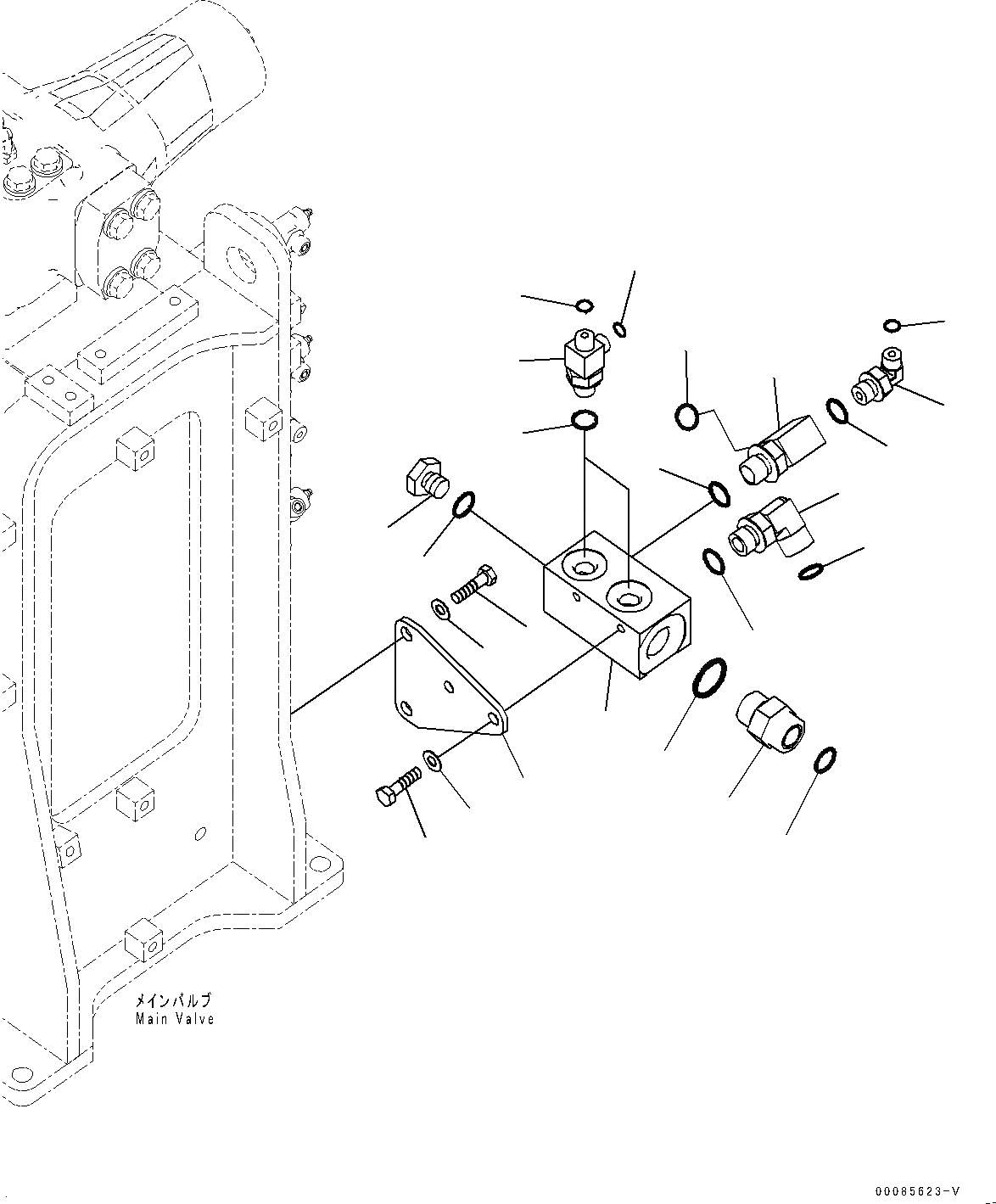 メインバルブ
Main Valve

00085623-V