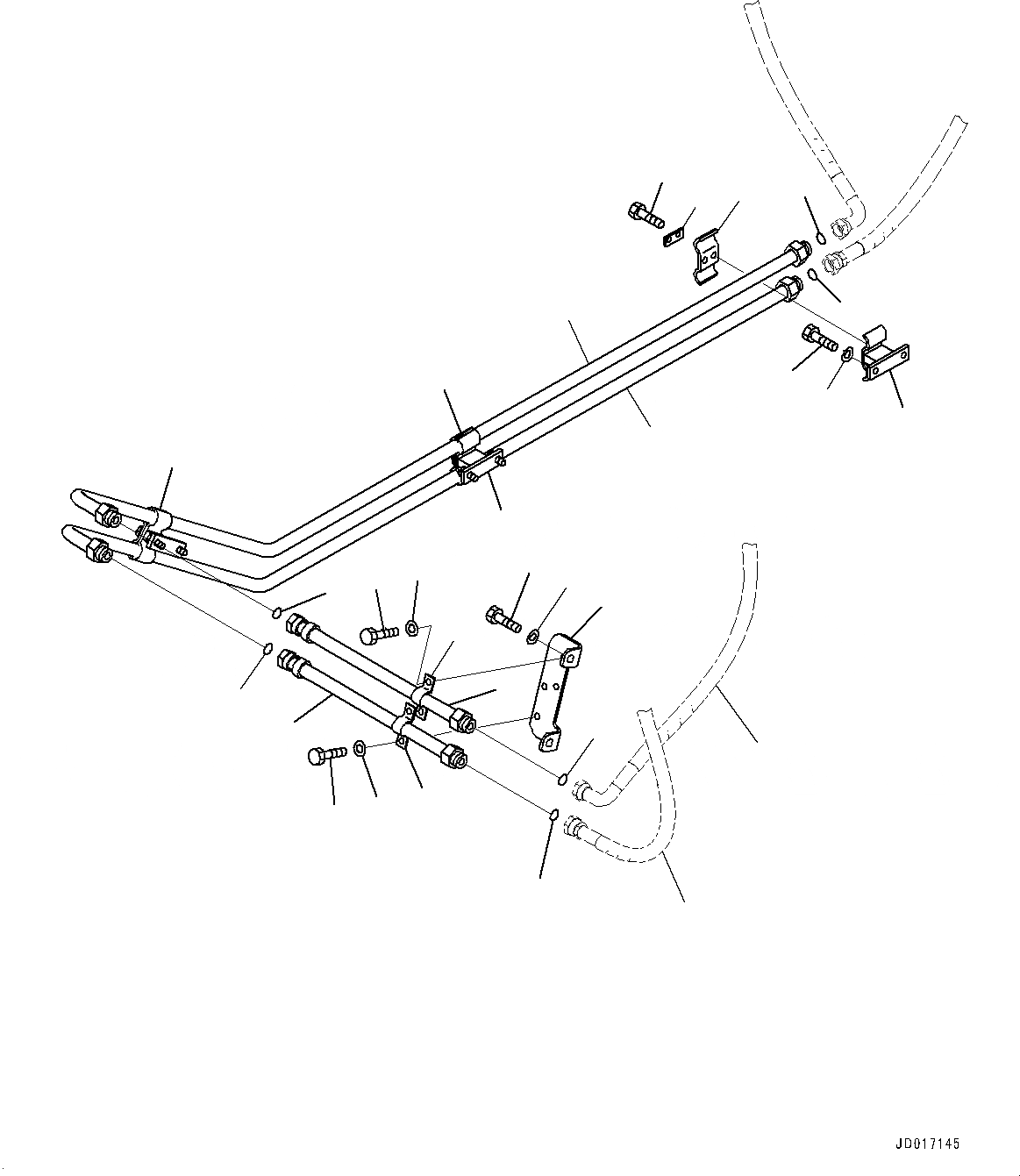 JD017145