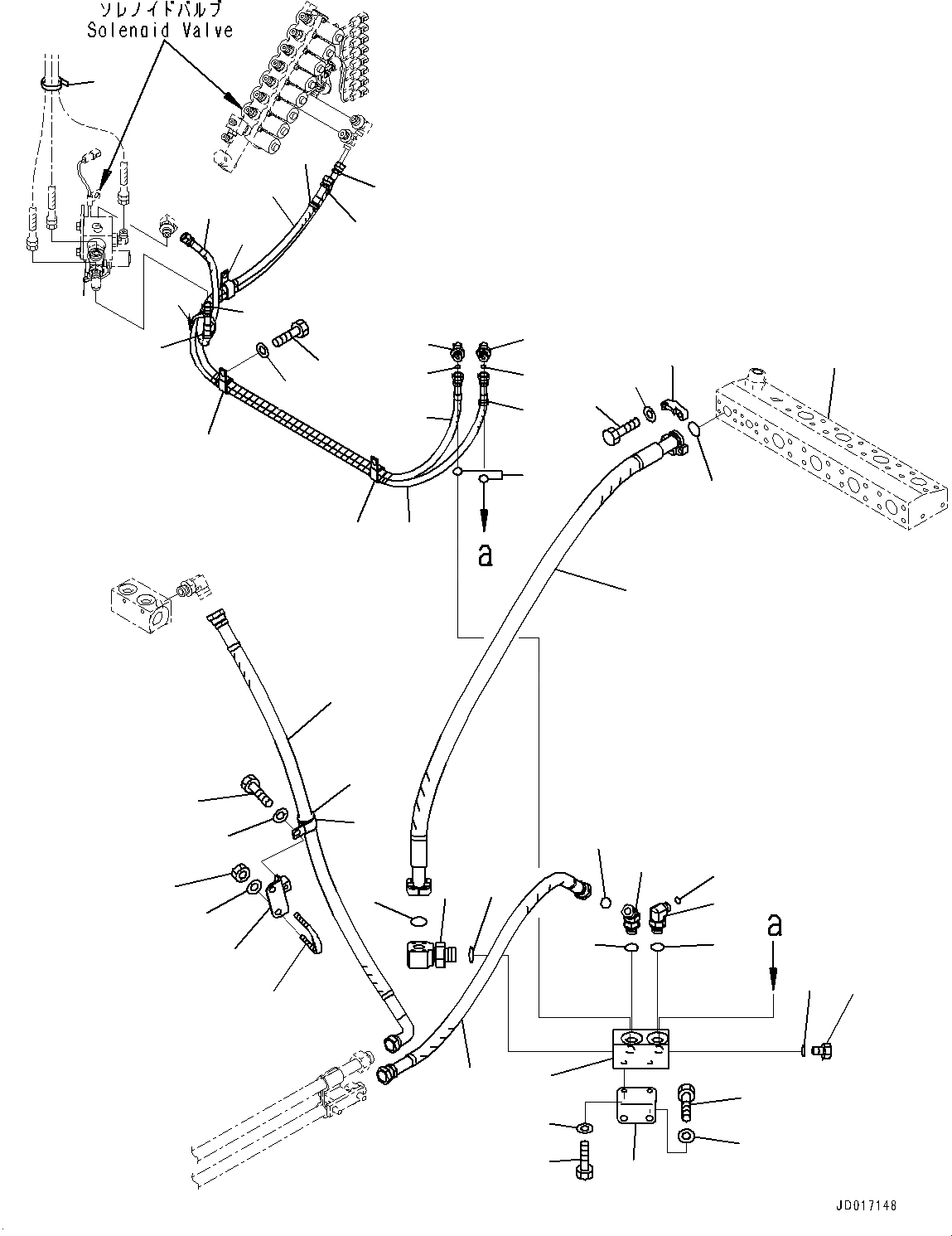 ソレノイドバルブ
Solenoid Valve

a

a

JD017148