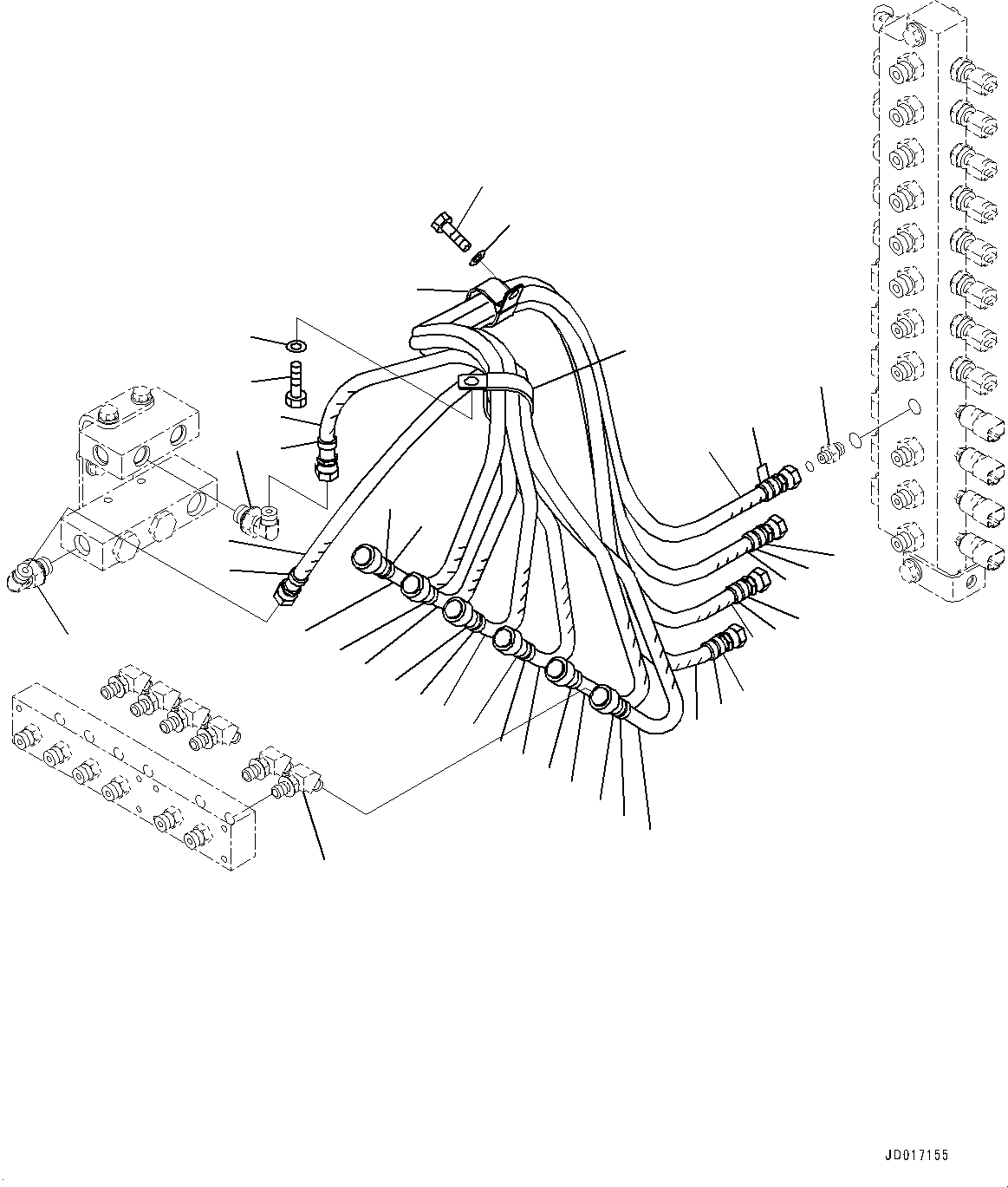 JD017155