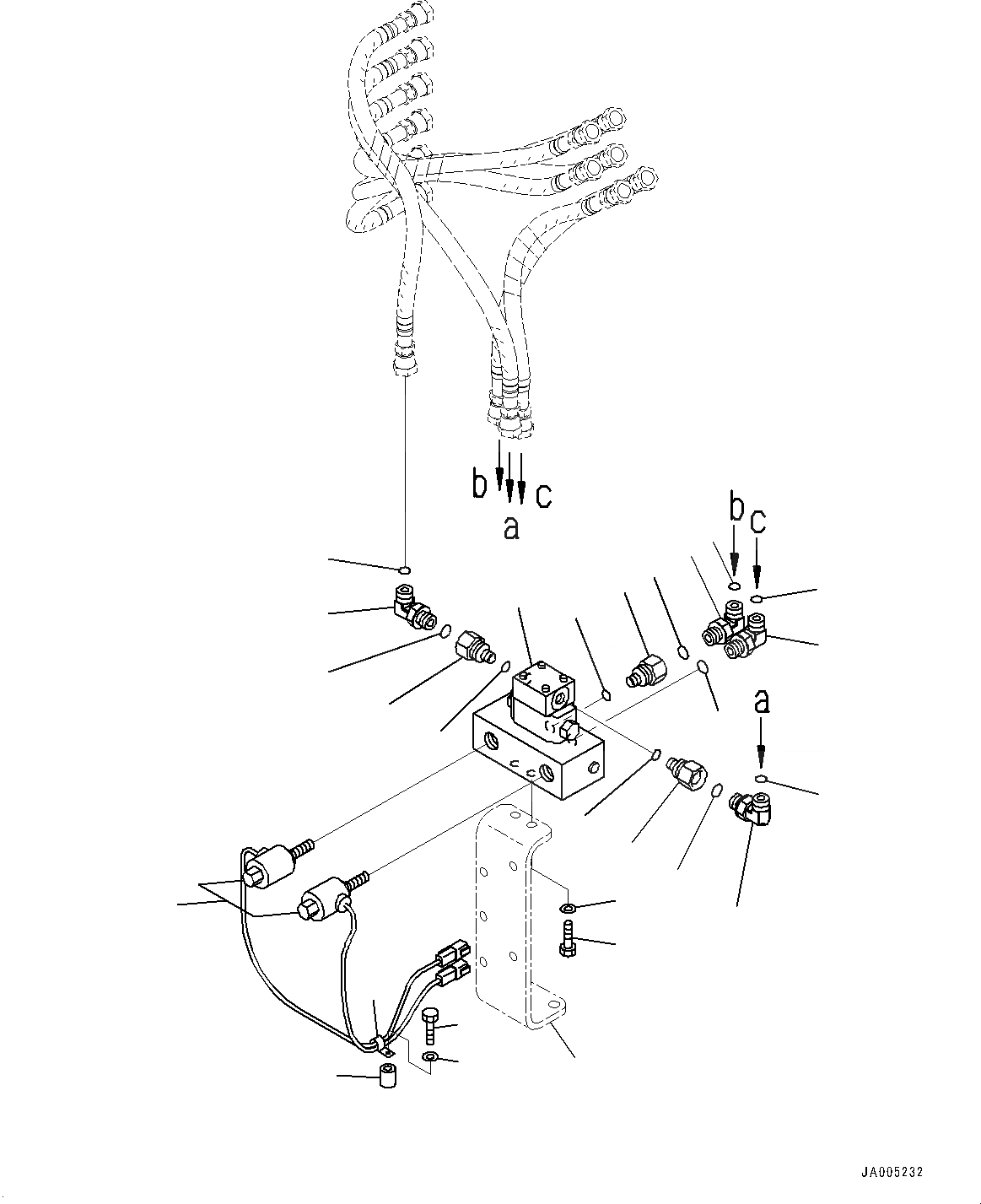 b
c
a
b
c
a
JA005232