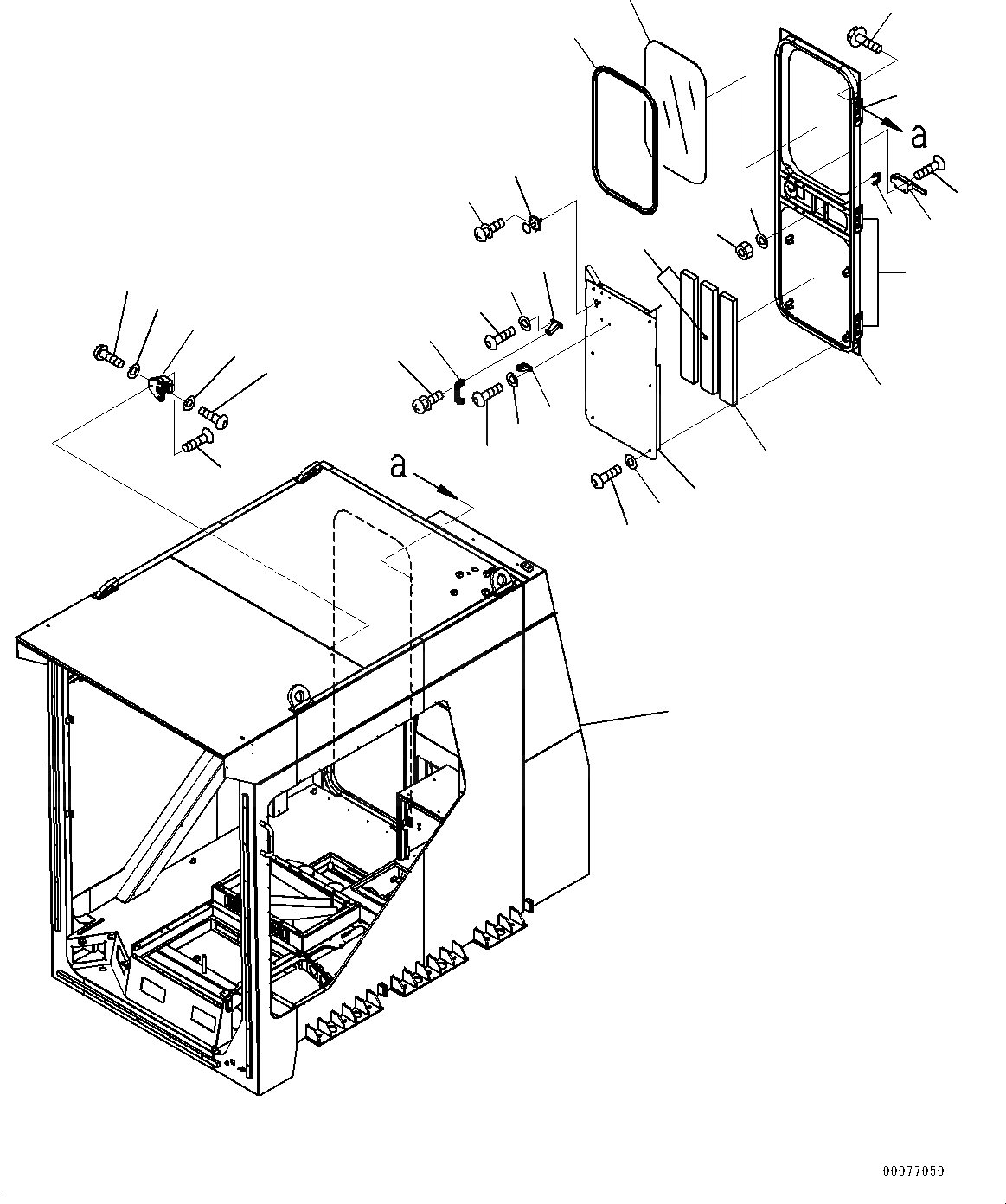 a

a

00077050