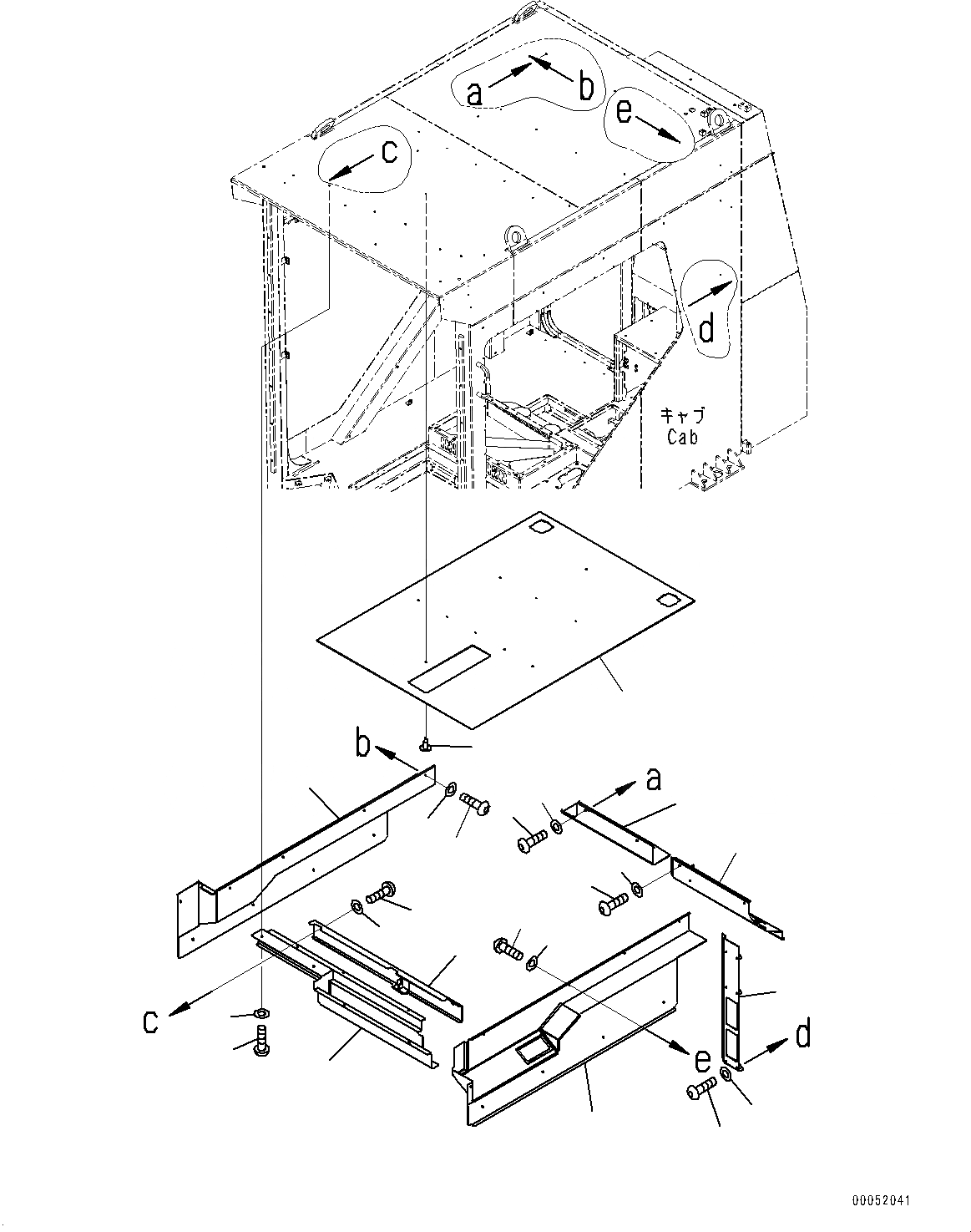 a
b
e
c
d
キャブ
Cab
b
a
c
e
d
00052041