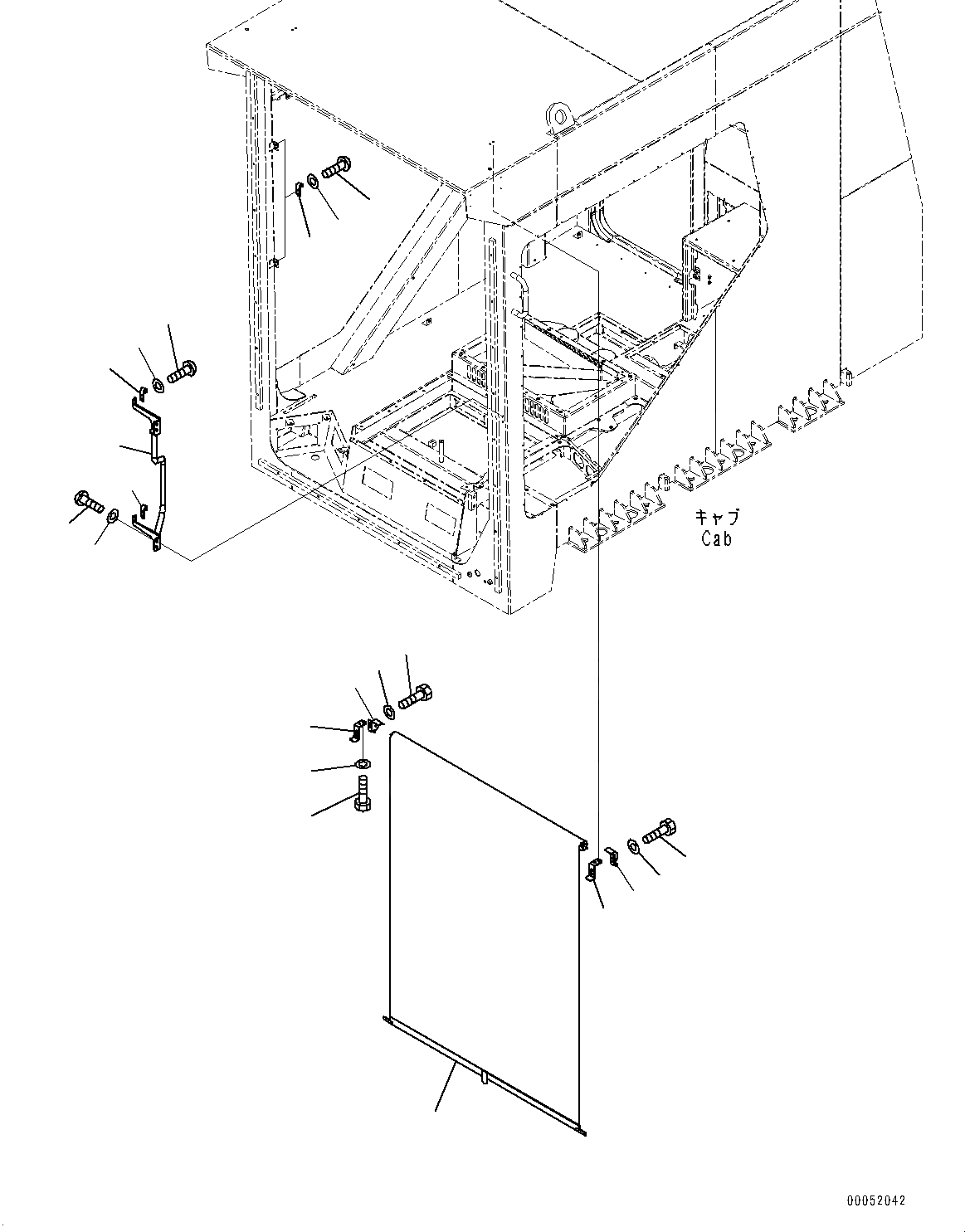 キャブ
Cab

00052042