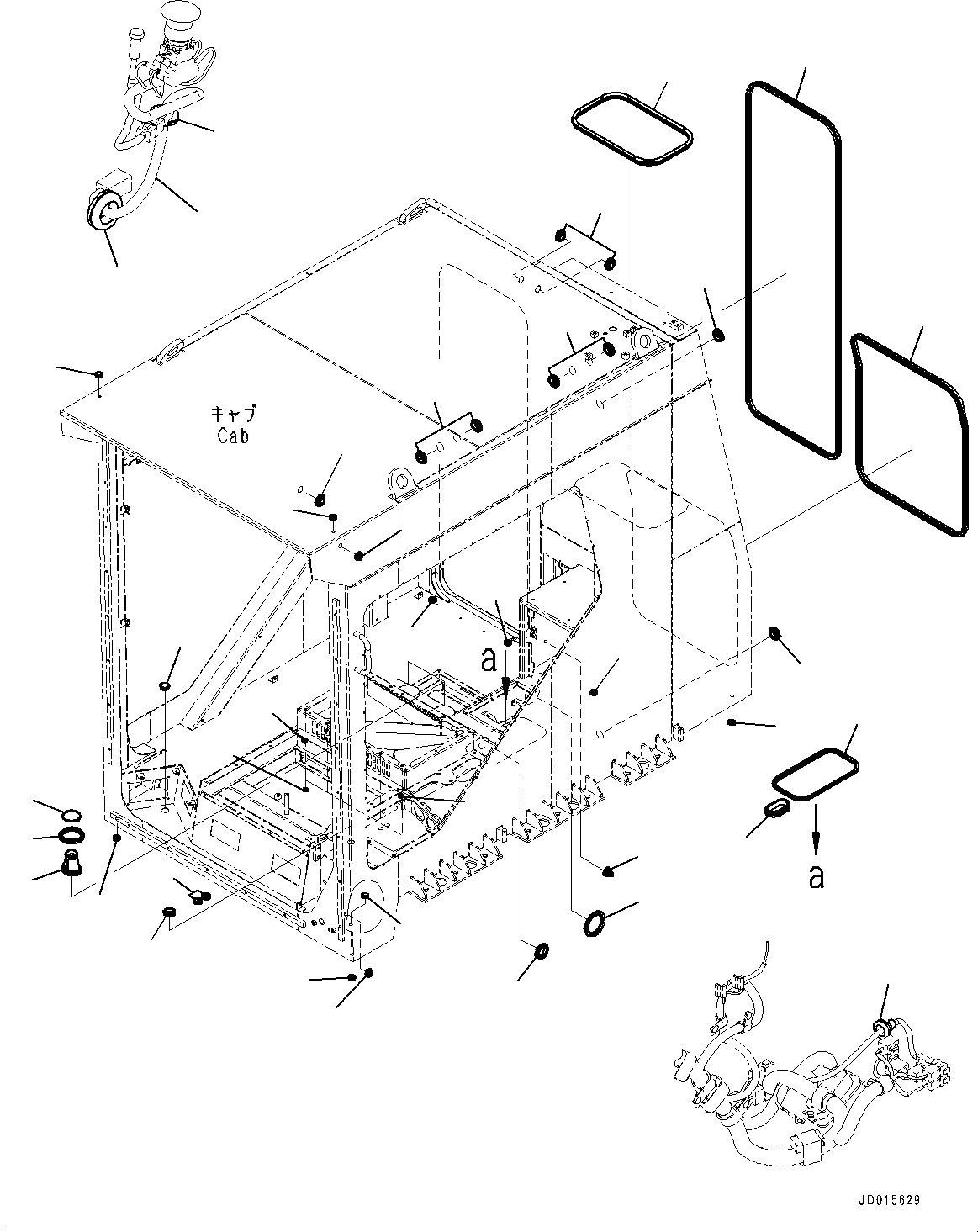 キャブ
Cab

a

a

JD015629