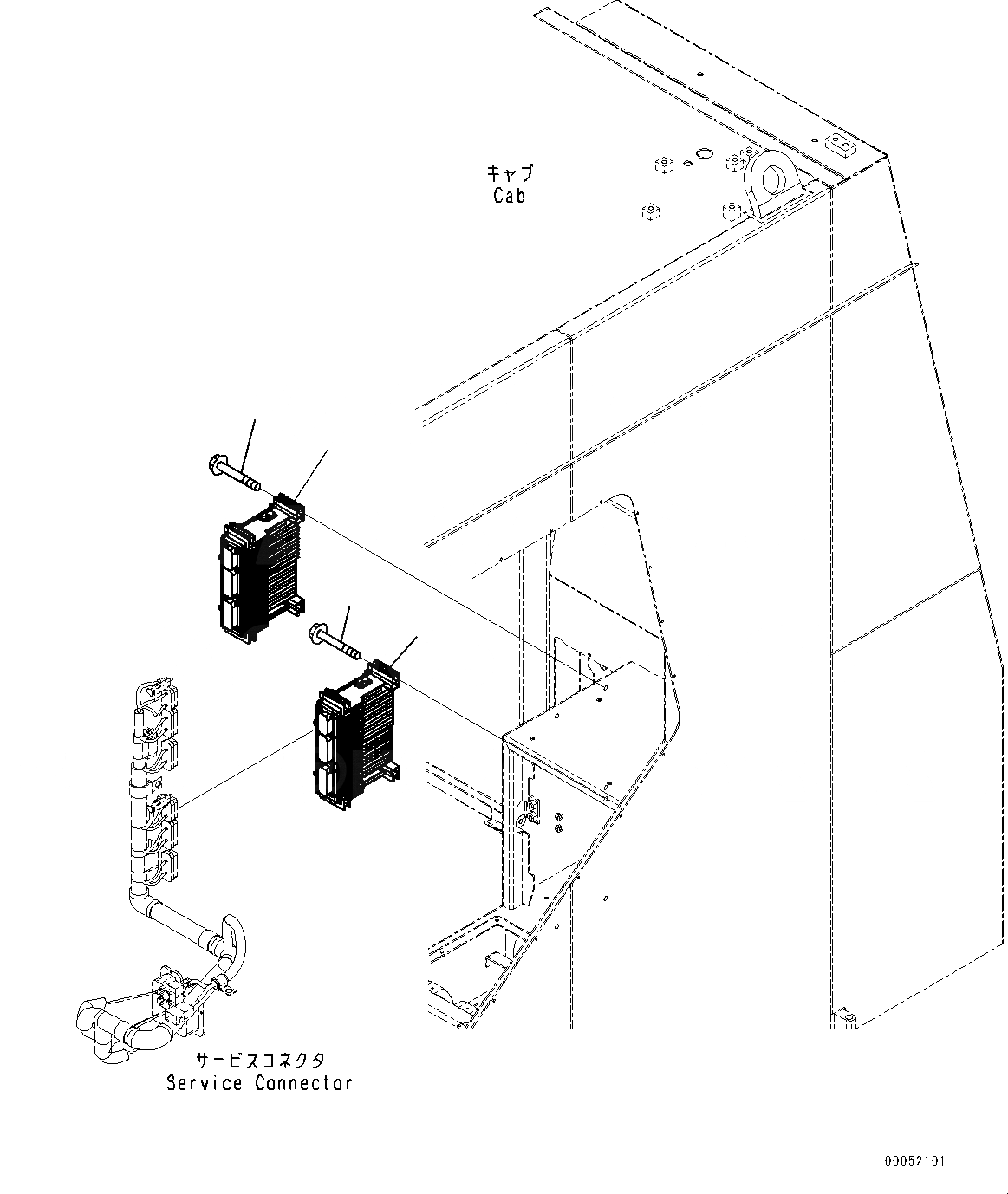 キャブ
Cab

サービスコネクタ
Service Connector

00052101